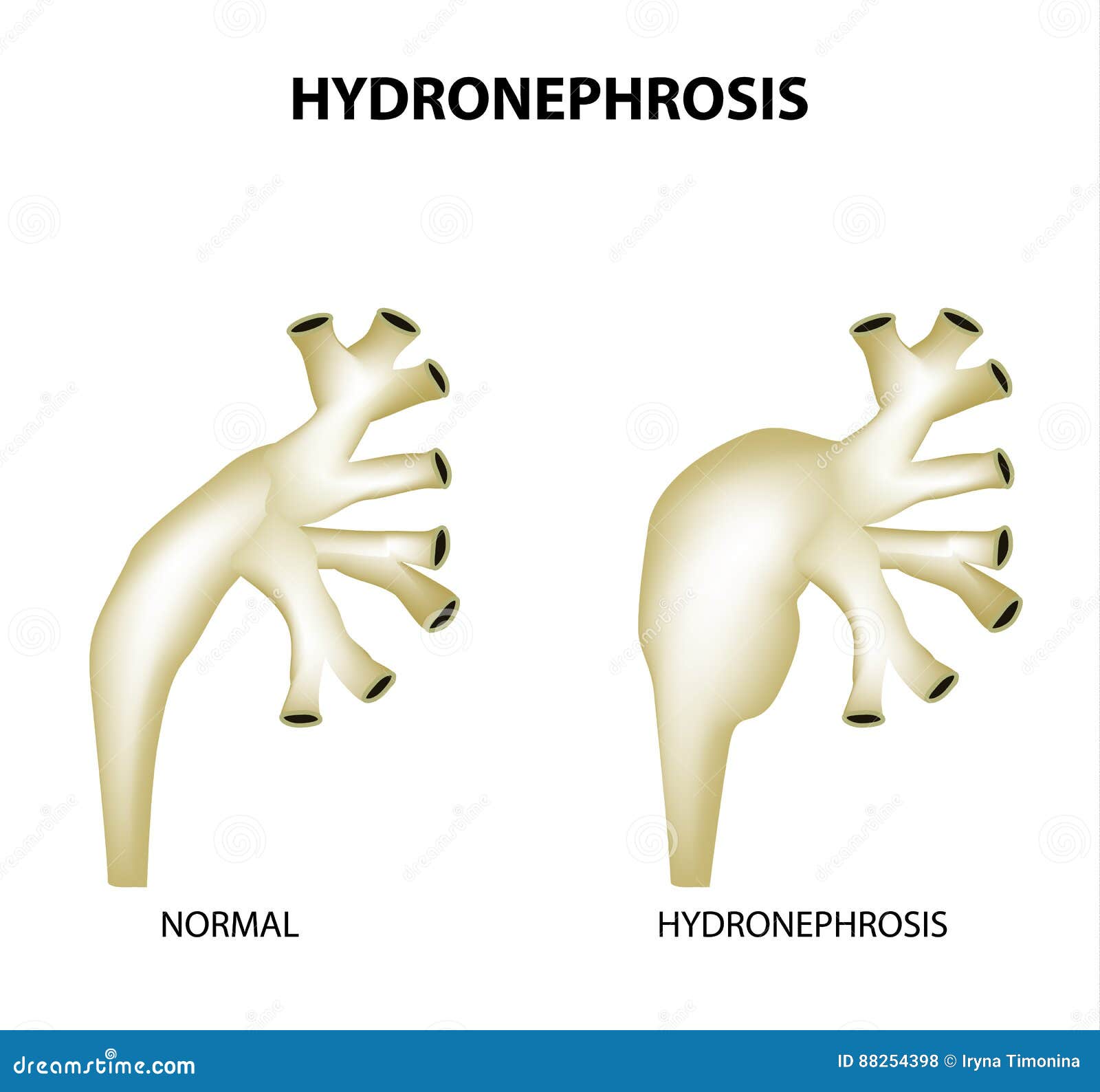 HYDRONEPHROSIS

NORMAL

HYDRONEPHROSIS

dreamstime.com

ID 88254398 © Iryna Timonina