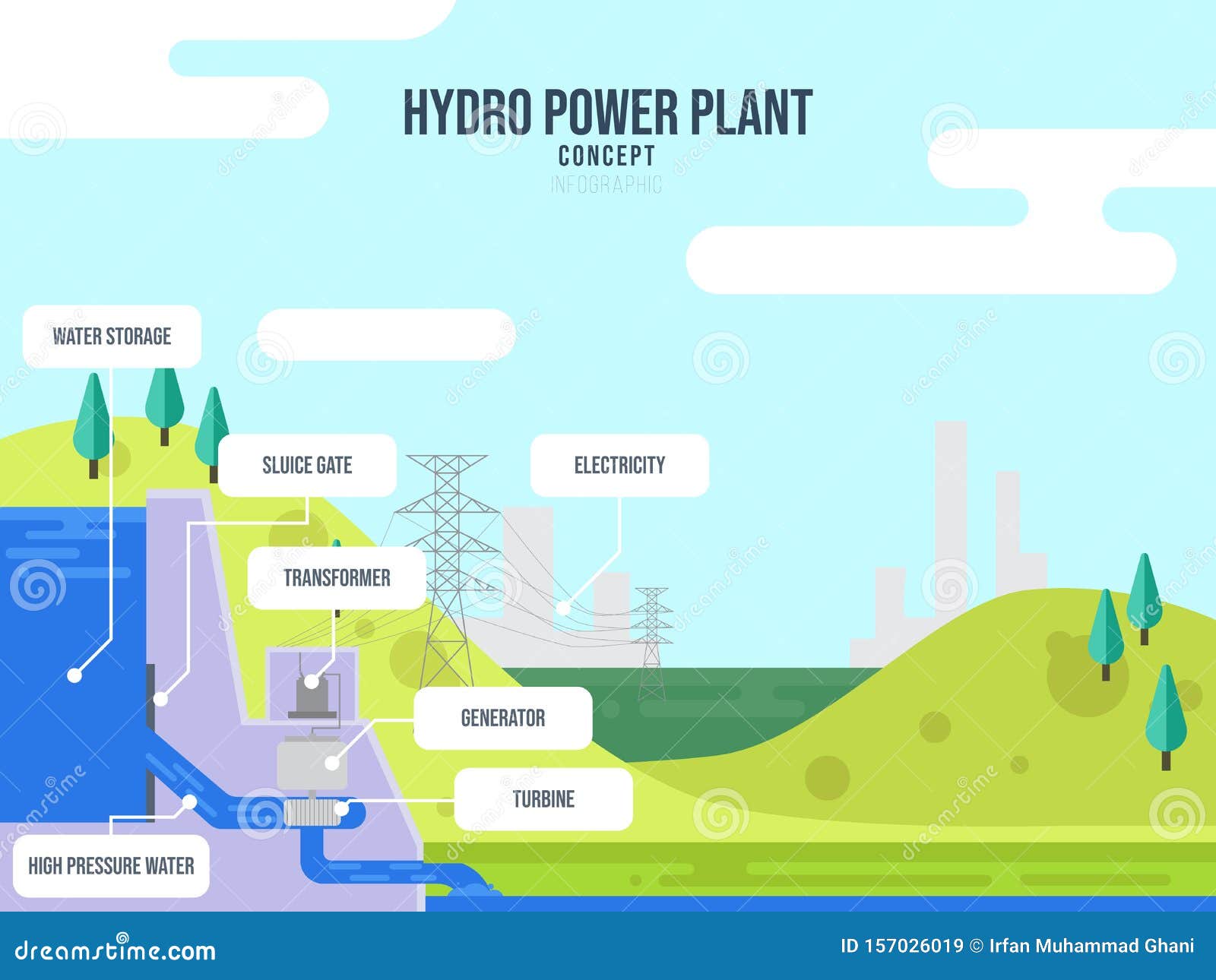 HYDRO POWER PLANT
CONCEPT
INFOGRAPHIC

WATER STORAGE

SLUICE GATE

ELECTRICITY

TRANSFORMER

GENERATOR

TURBINE

HIGH PRESSURE WATER

dreamstime.com

ID 157026019 © Irfan Muhammad Ghani