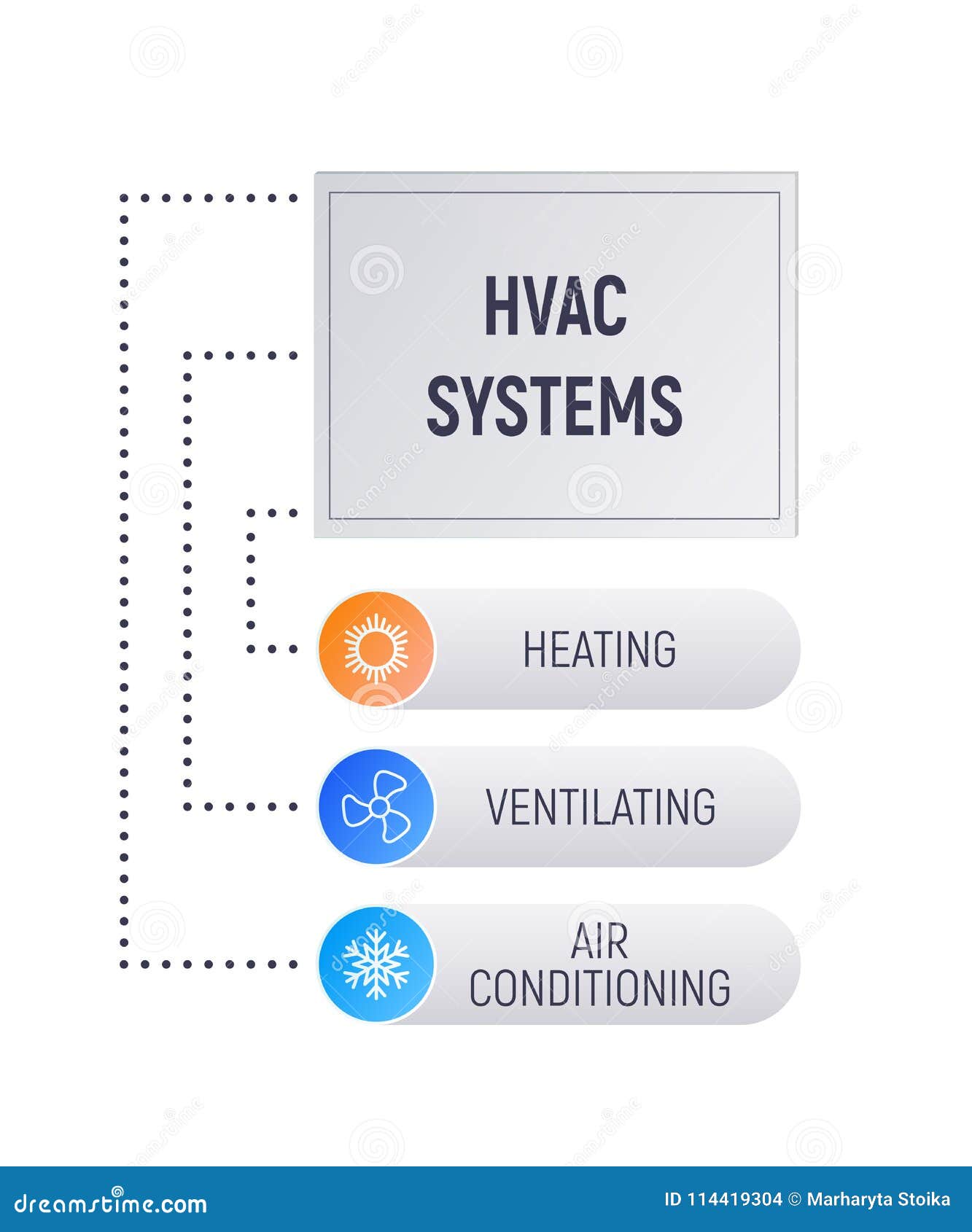 HVAC SYSTEMS

HEATING

VENTILATING

AIR CONDITIONING

dreamstime.com

ID 114419304 © Marharyta Stoika