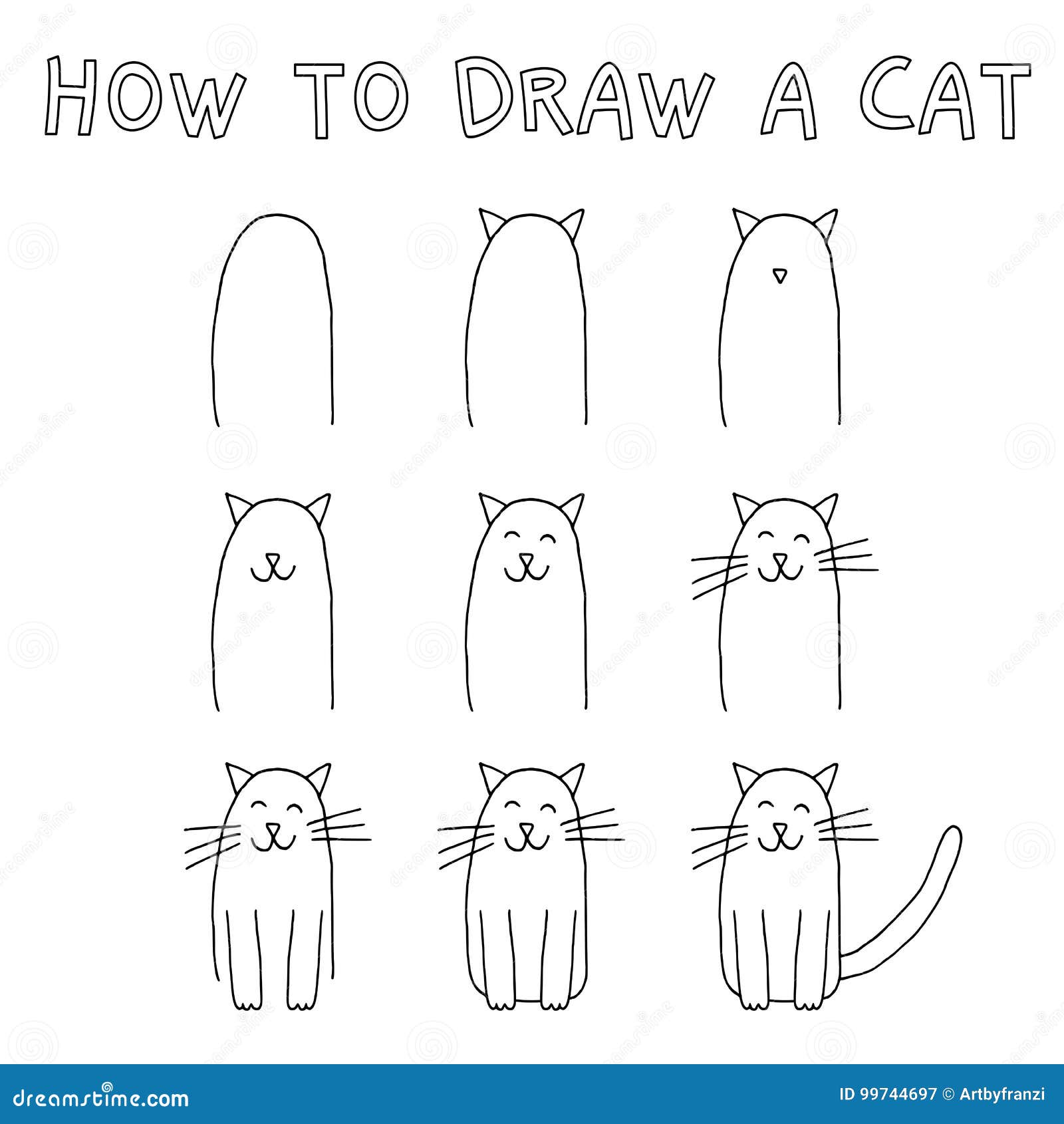 HOW TO DRAW A CAT

dreamstime.com

ID 99744697 © Artbyfranzi