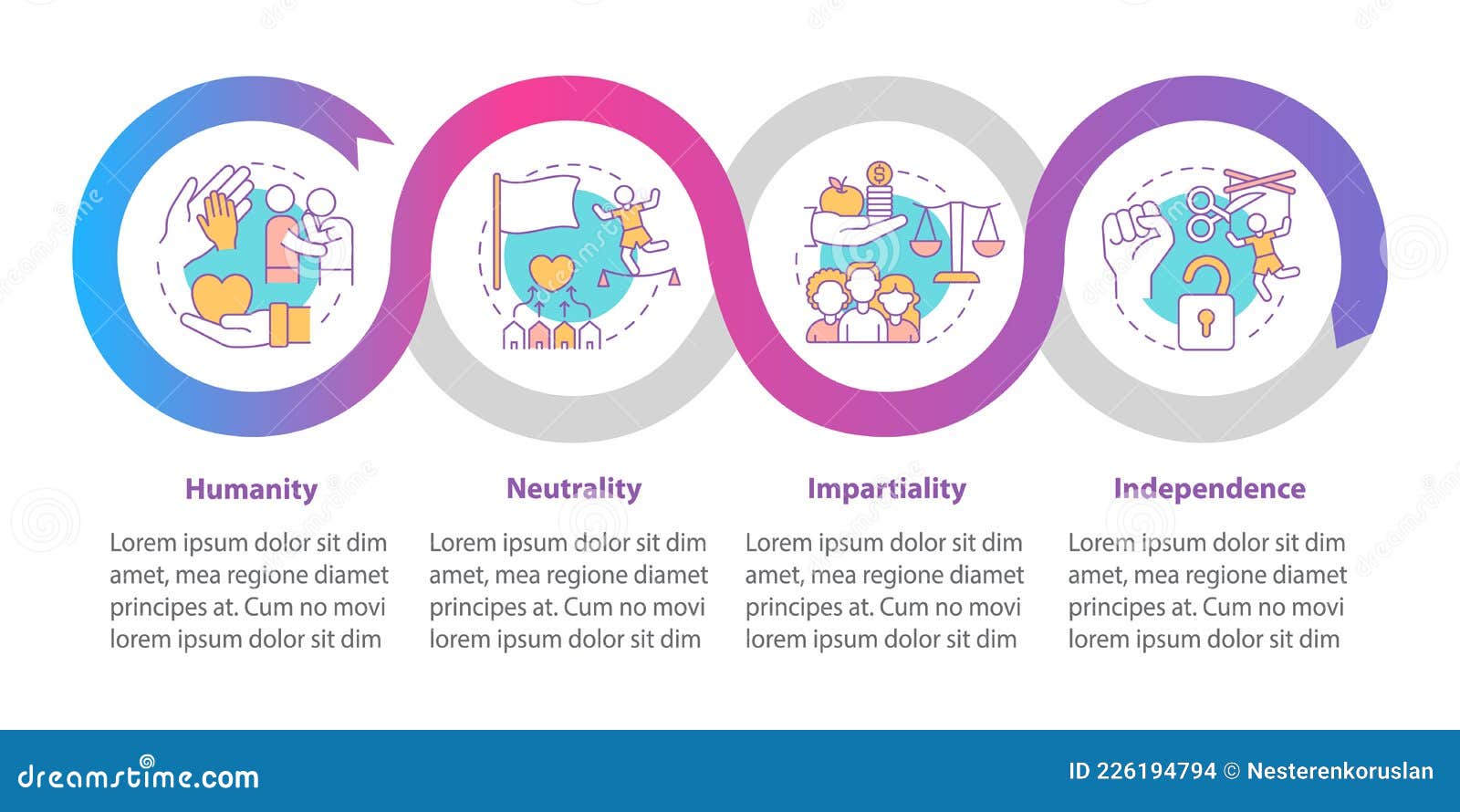 Humanity

Lorem ipsum dolor sit dim amet, mea regione diamet principes at. Cum no movi lorem ipsum dolor sit dim

Neutrality

Lorem ipsum dolor sit dim amet, mea regione diamet principes at. Cum no movi lorem ipsum dolor sit dim

Impartiality

Lorem ipsum dolor sit dim amet, mea regione diamet principes at. Cum no movi lorem ipsum dolor sit dim

Independence

Lorem ipsum dolor sit dim amet, mea regione diamet principes at. Cum no movi lorem ipsum dolor sit dim

dreamstime.com

ID 226194794 © Nesterenkoruslan