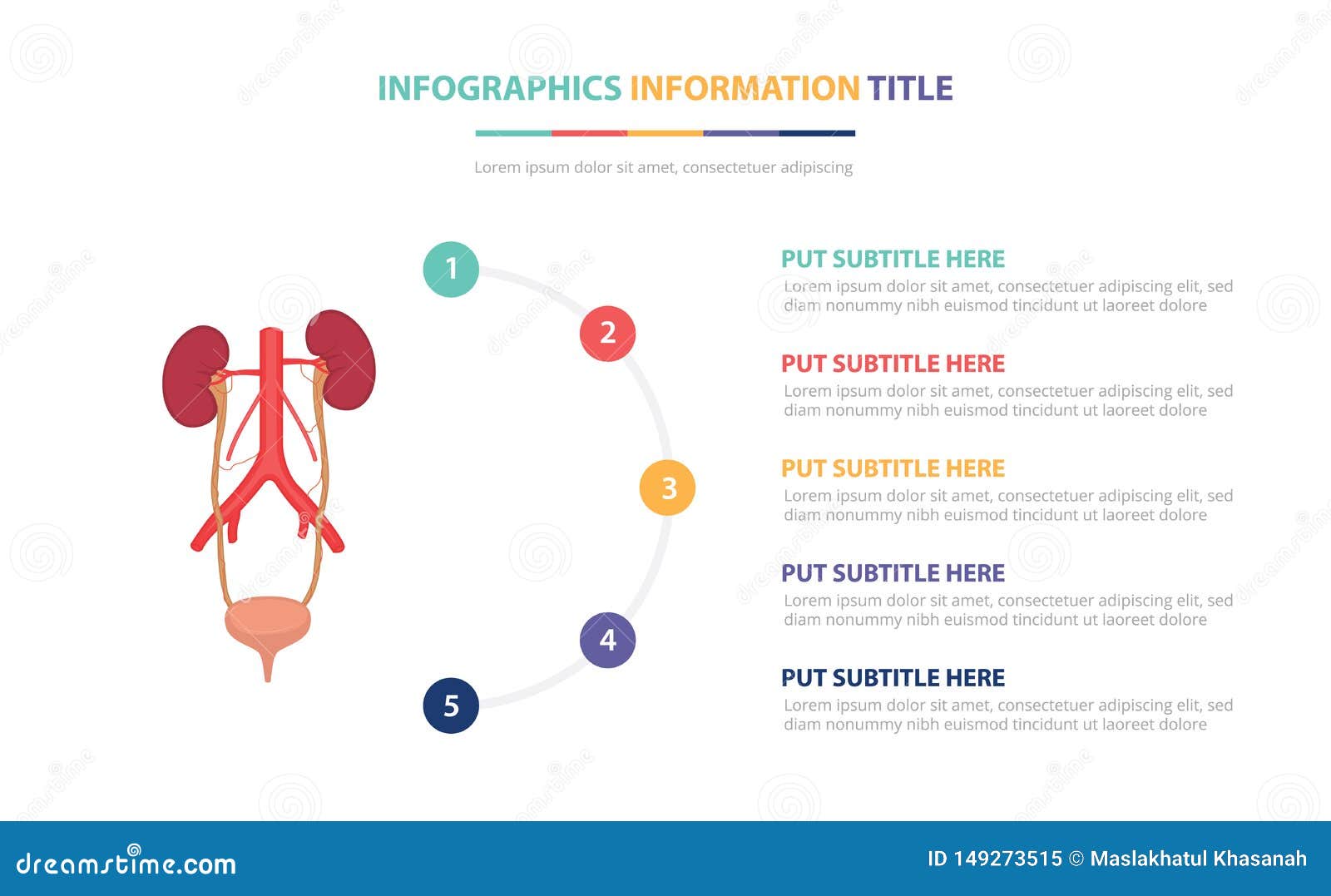 INFOGRAPHICS INFORMATION TITLE

Lorem ipsum dolor sit amet, consectetuer adipiscing

1

2

3

4

5

PUT SUBTITLE HERE
Lorem ipsum dolor sit amet, consectetuer adipiscing elit, sed diam nonummy nibh euismod tincidunt ut laoreet dolore

PUT SUBTITLE HERE
Lorem ipsum dolor sit amet, consectetuer adipiscing elit, sed diam nonummy nibh euismod tincidunt ut laoreet dolore

PUT SUBTITLE HERE
Lorem ipsum dolor sit amet, consectetuer adipiscing elit, sed diam nonummy nibh euismod tincidunt ut laoreet dolore

PUT SUBTITLE HERE
Lorem ipsum dolor sit amet, consectetuer adipiscing elit, sed diam nonummy nibh euismod tincidunt ut laoreet dolore

PUT SUBTITLE HERE
Lorem ipsum dolor sit amet, consectetuer adipiscing elit, sed diam nonummy nibh euismod tincidunt ut laoreet dolore

dreamstime.com

ID 149273515 © Maslakhatul Khasanah