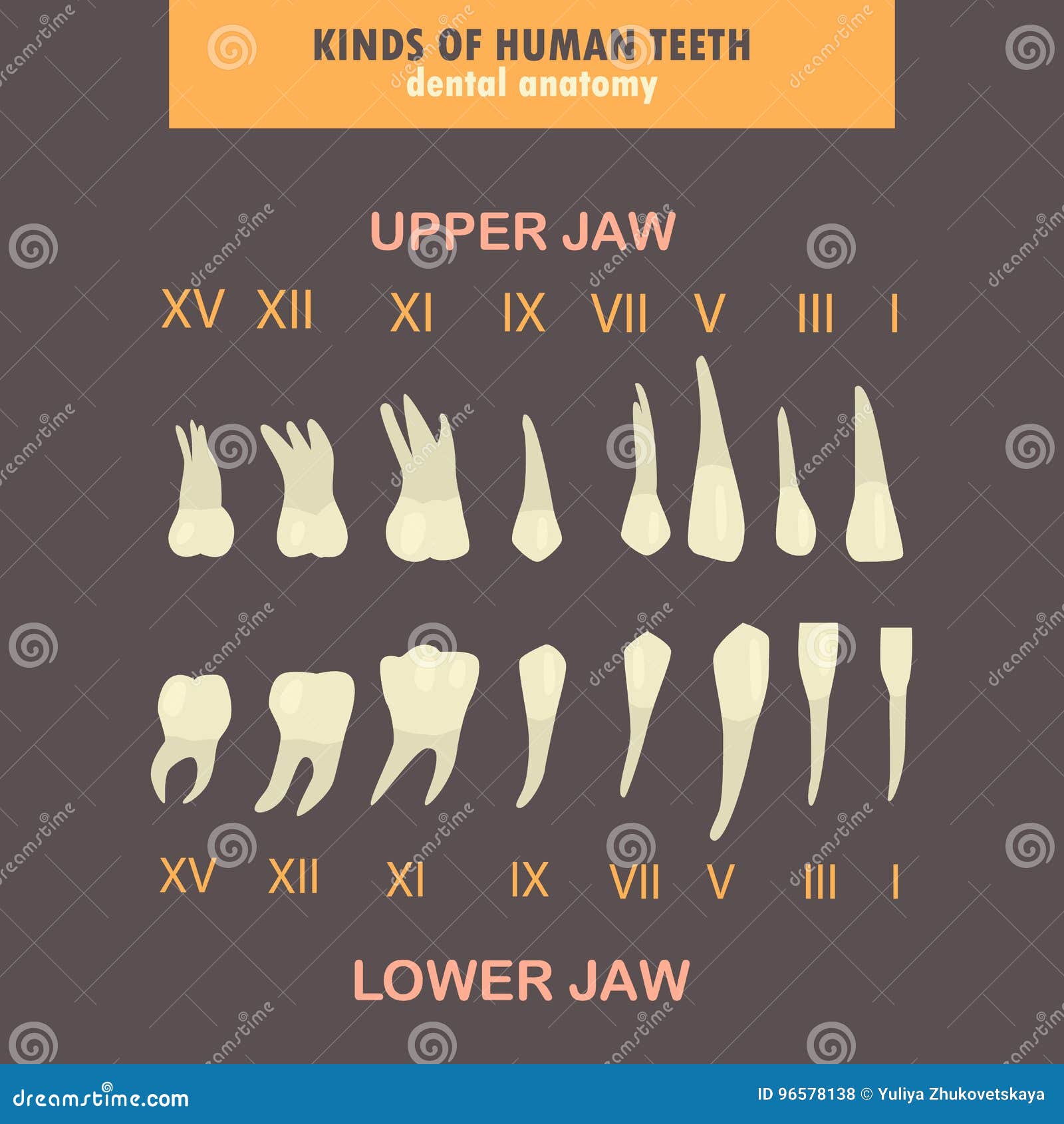 KINDS OF HUMAN TEETH
dental anatomy

UPPER JAW

XV XII XI IX VII V III I

XV XII XI IX VII V III I

LOWER JAW

dreamstime.com

ID 96578138 © Yuliya Zhukovetskaya