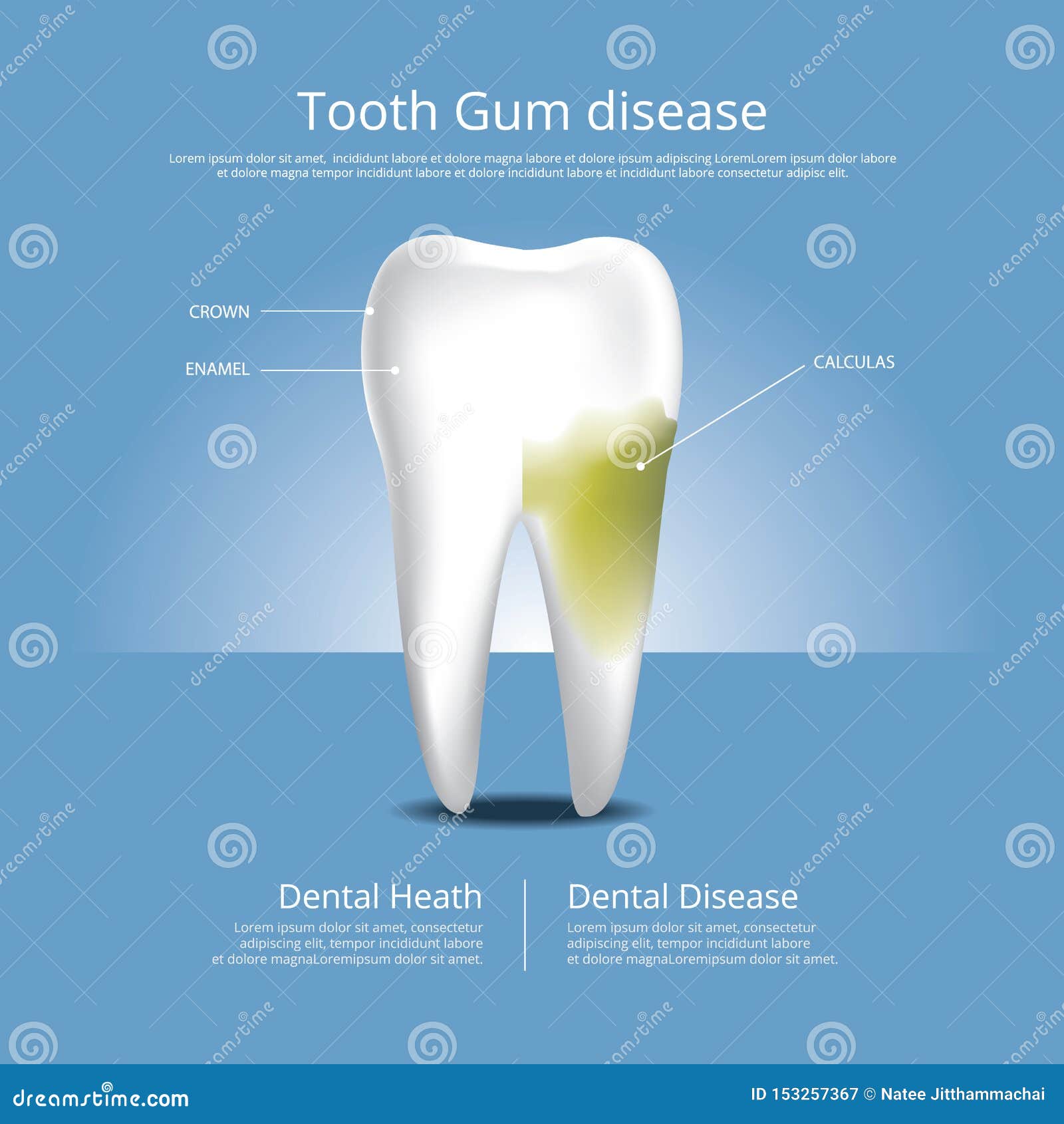 Tooth Gum disease

Lorem ipsum dolor sit amet, incididunt labore et dolore magna labore et dolore ipsum adipiscing LoremLorem ipsum dolor labore et dolore magna tempor incididunt labore et dolore incididunt labore et incididunt labore consectetur adipisc elit.

CROWN

ENAMEL

CALCULAS

Dental Heath

Lorem ipsum dolor sit amet, consectetur adipiscing elit, tempor incididunt labore et dolore magnaLoremipsum dolor sit amet.

Dental Disease

Lorem ipsum dolor sit amet, consectetur adipiscing elit, tempor incididunt labore et dolore magnaLoremipsum dolor sit amet.

dreamstime.com

ID 153257367 © Natee Jitthammachai