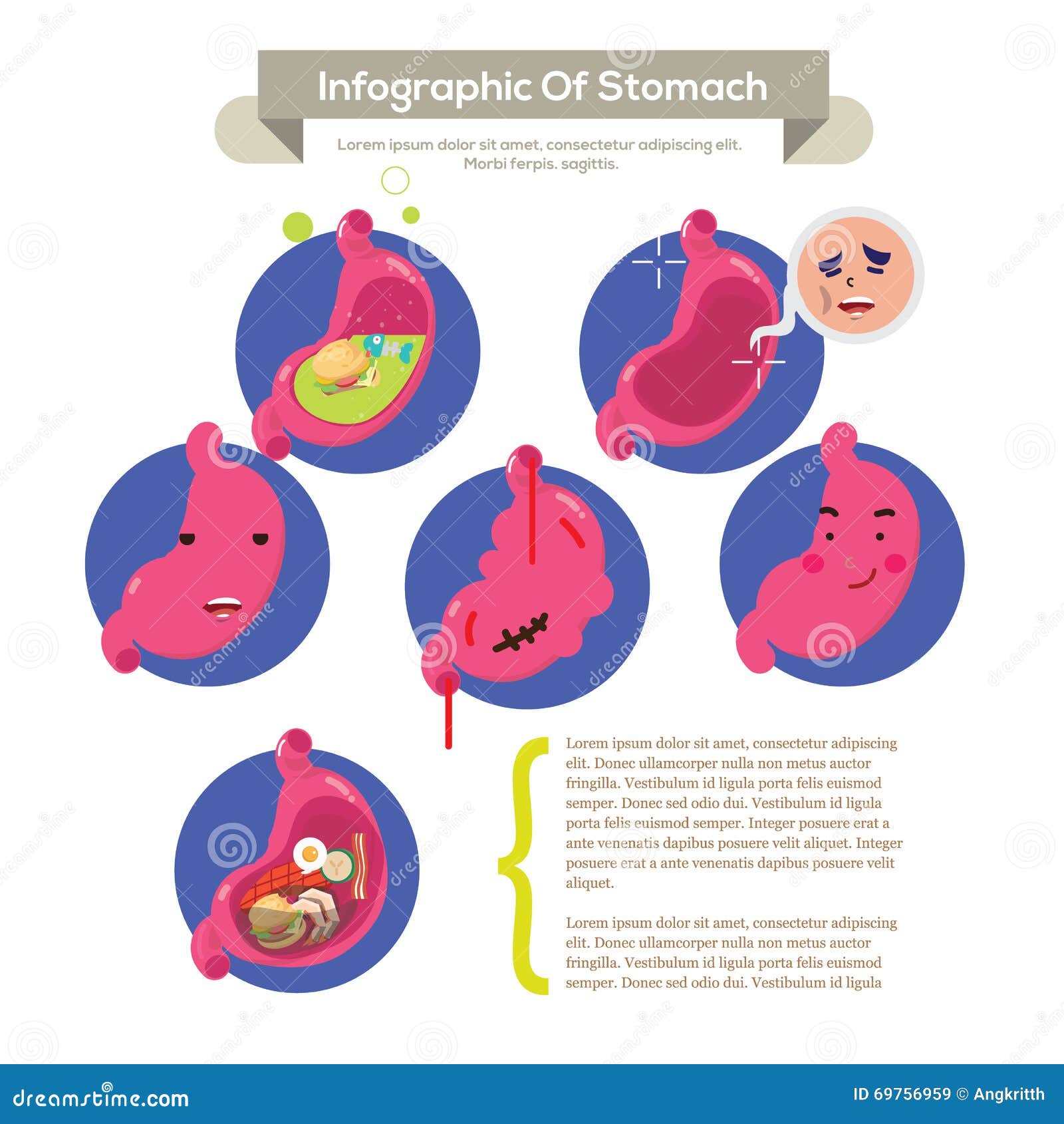 Infographic Of Stomach

Lorem ipsum dolor sit amet, consectetur adipiscing elit. Morbi ferpis. sagittis.

Lorem ipsum dolor sit amet, consectetur adipiscing elit. Donec ullamcorper nulla non metus auctor fringilla. Vestibulum id ligula porta felis euismod semper. Donec sed odio dui. Vestibulum id ligula porta felis euismod semper. Integer posuere erat a ante venenatis dapibus posuere velit aliquet. Integer posuere erat a ante venenatis dapibus posuere velit aliquet.

Lorem ipsum dolor sit amet, consectetur adipiscing elit. Donec ullamcorper nulla non metus auctor fringilla. Vestibulum id ligula porta felis euismod semper. Donec sed odio dui. Vestibulum id ligula

dreamstime.com

ID 69756959 © Angkritth