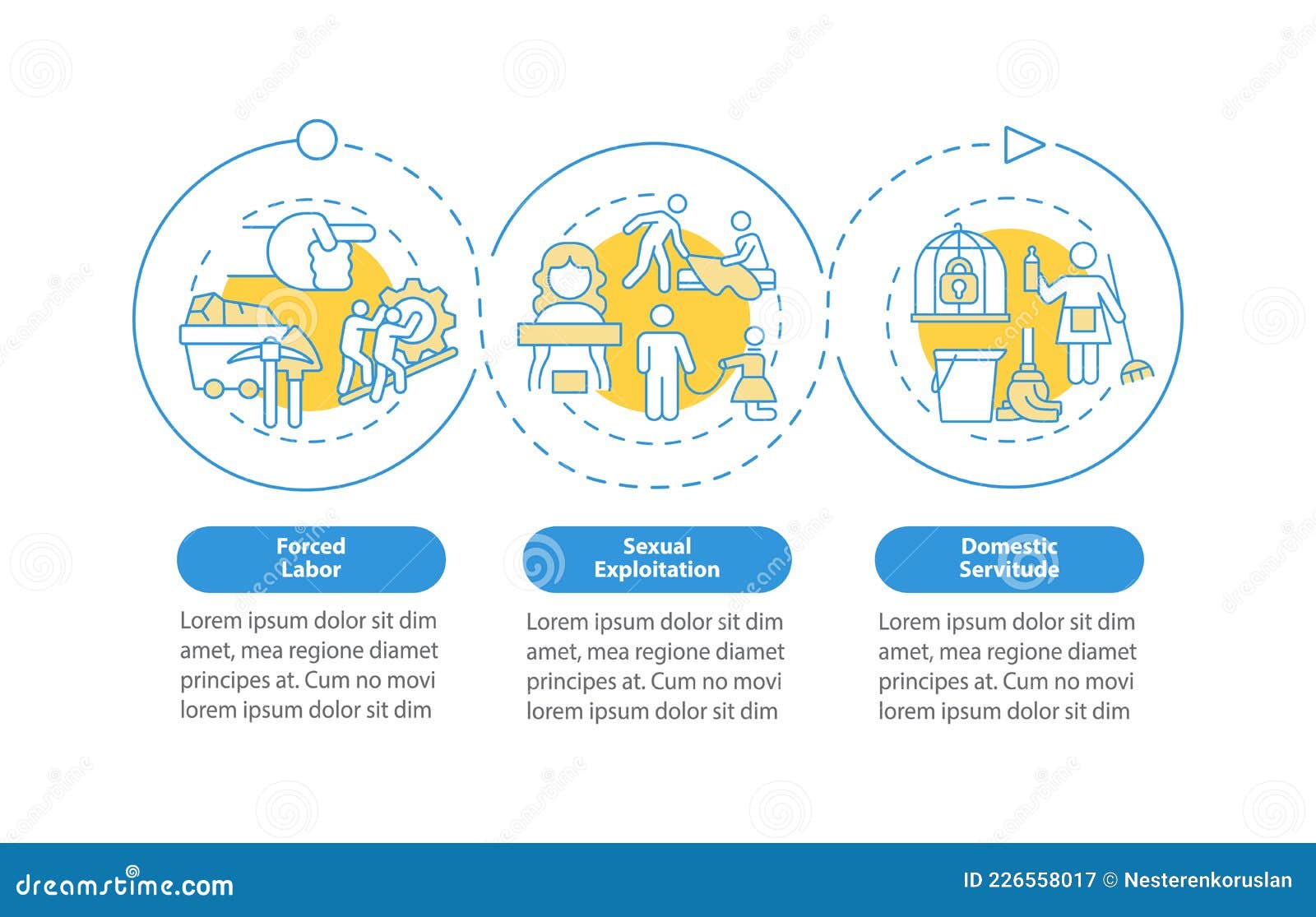 Forced Labor

Lorem ipsum dolor sit dim amet, mea regione diamet principes at. Cum no movi lorem ipsum dolor sit dim

Sexual Exploitation

Lorem ipsum dolor sit dim amet, mea regione diamet principes at. Cum no movi lorem ipsum dolor sit dim

Domestic Servitude

Lorem ipsum dolor sit dim amet, mea regione diamet principes at. Cum no movi lorem ipsum dolor sit dim

dreamstime.com

ID 226558017 © Nesterenkoruslan