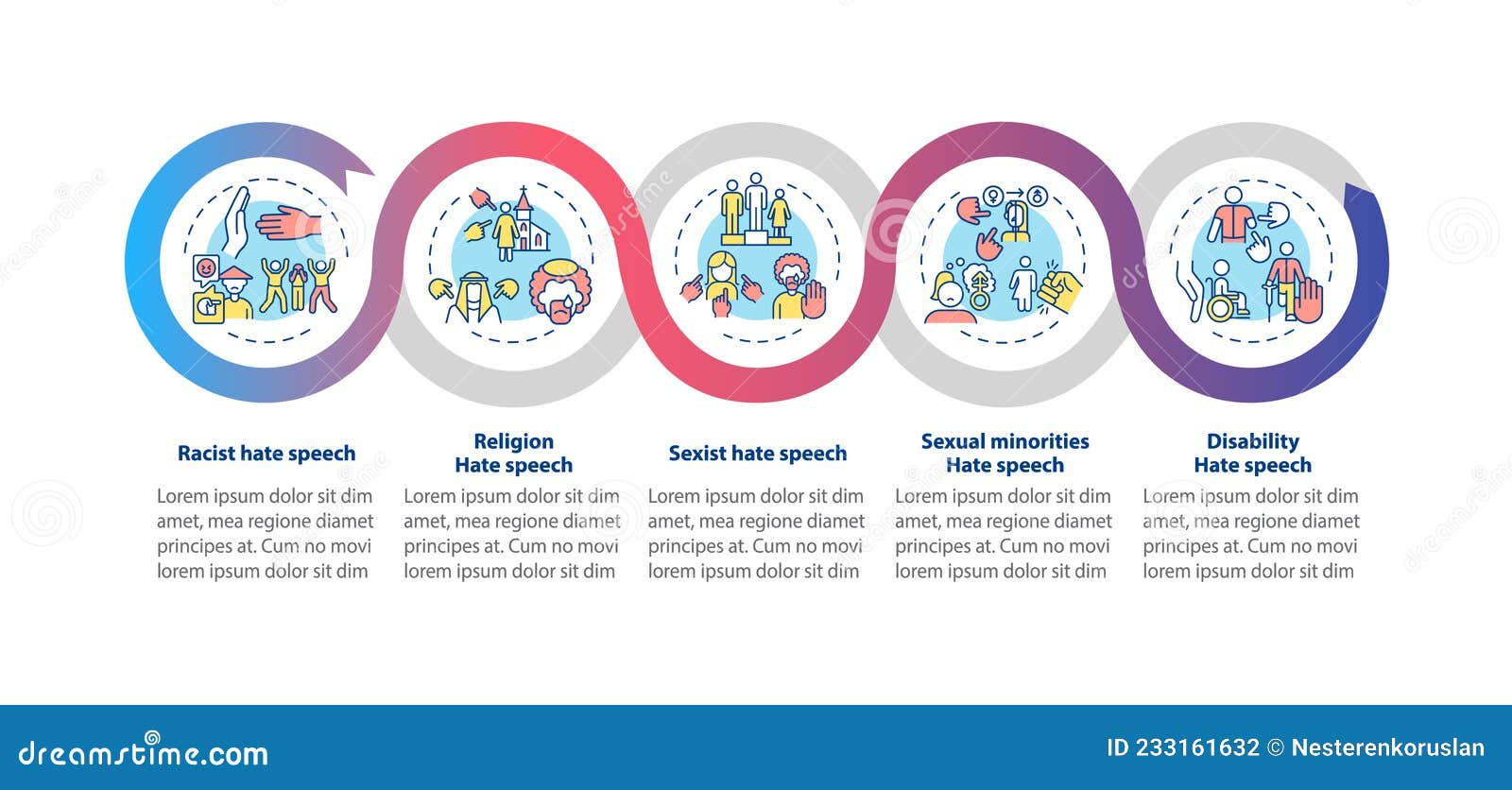 Racist hate speech

Lorem ipsum dolor sit dim amet, mea regione diamet principes at. Cum no movi lorem ipsum dolor sit dim

Religion Hate speech

Lorem ipsum dolor sit dim amet, mea regione diamet principes at. Cum no movi lorem ipsum dolor sit dim

Sexist hate speech

Lorem ipsum dolor sit dim amet, mea regione diamet principes at. Cum no movi lorem ipsum dolor sit dim

Sexual minorities Hate speech

Lorem ipsum dolor sit dim amet, mea regione diamet principes at. Cum no movi lorem ipsum dolor sit dim

Disability Hate speech

Lorem ipsum dolor sit dim amet, mea regione diamet principes at. Cum no movi lorem ipsum dolor sit dim

dreamstime.com

ID 233161632 © Nesterenkoruslan