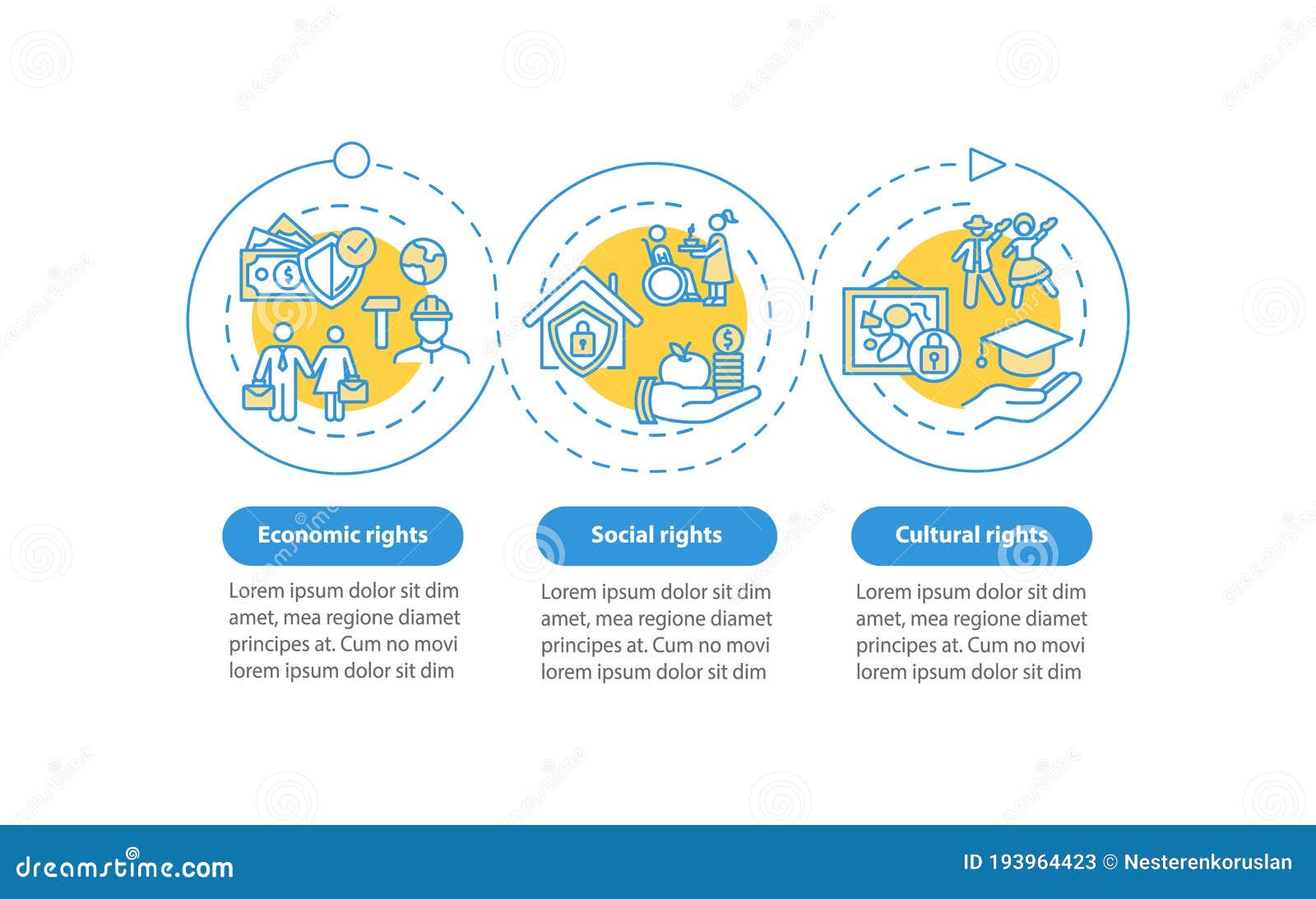 Economic rights

Lorem ipsum dolor sit dim amet, mea regione diamet principes at. Cum no movi lorem ipsum dolor sit dim

Social rights

Lorem ipsum dolor sit dim amet, mea regione diamet principes at. Cum no movi lorem ipsum dolor sit dim

Cultural rights

Lorem ipsum dolor sit dim amet, mea regione diamet principes at. Cum no movi lorem ipsum dolor sit dim

dreamstime.com

ID 193964423 © Nesterenkoruslan