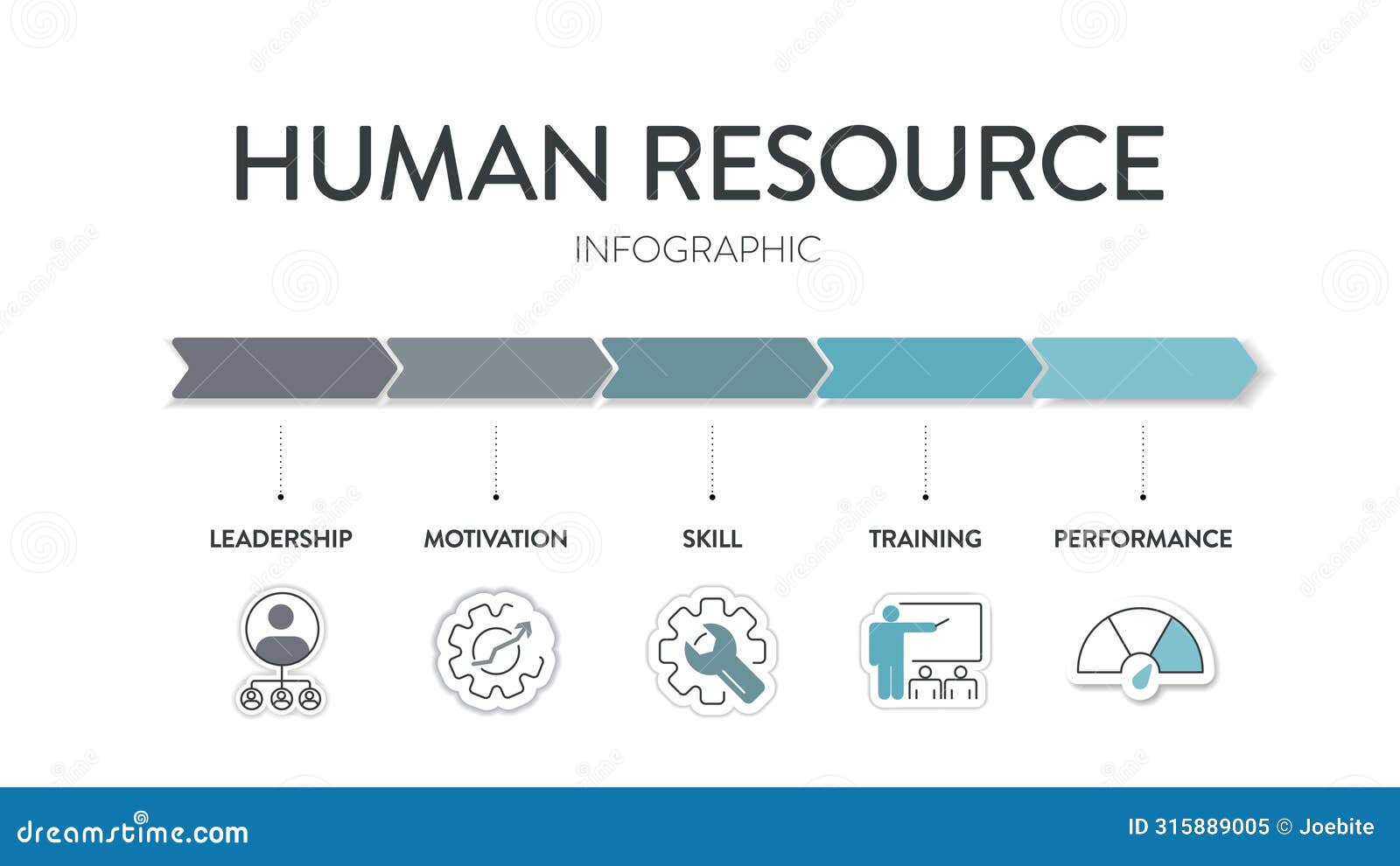 HUMAN RESOURCE

INFOGRAPHIC

LEADERSHIP

MOTIVATION

SKILL

TRAINING

PERFORMANCE

dreamstime.com

ID 315889005 © Joebite