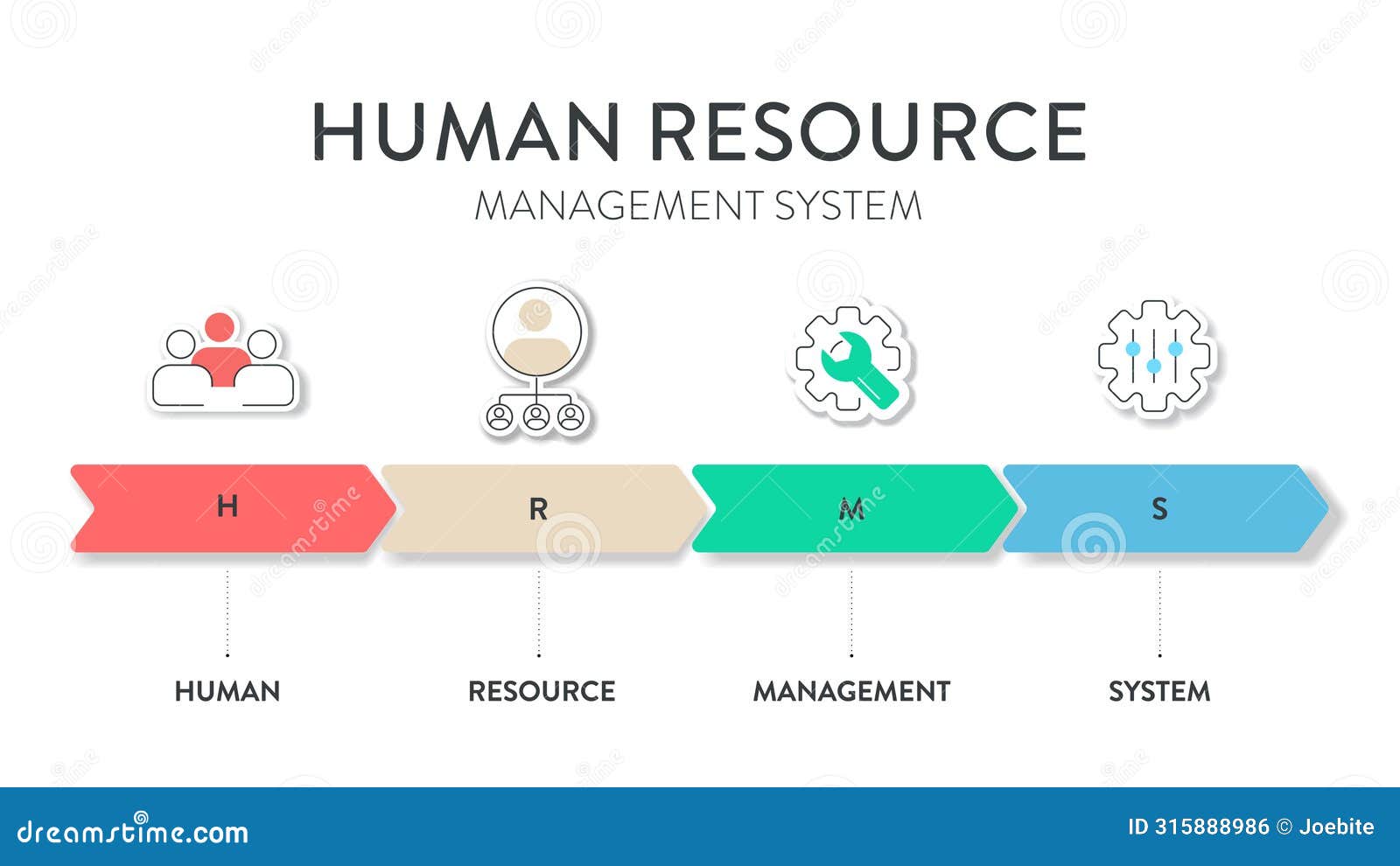 HUMAN RESOURCE
MANAGEMENT SYSTEM

H
R
M
S

HUMAN
RESOURCE
MANAGEMENT
SYSTEM

dreamstime.com
ID 315888986 © Joebite