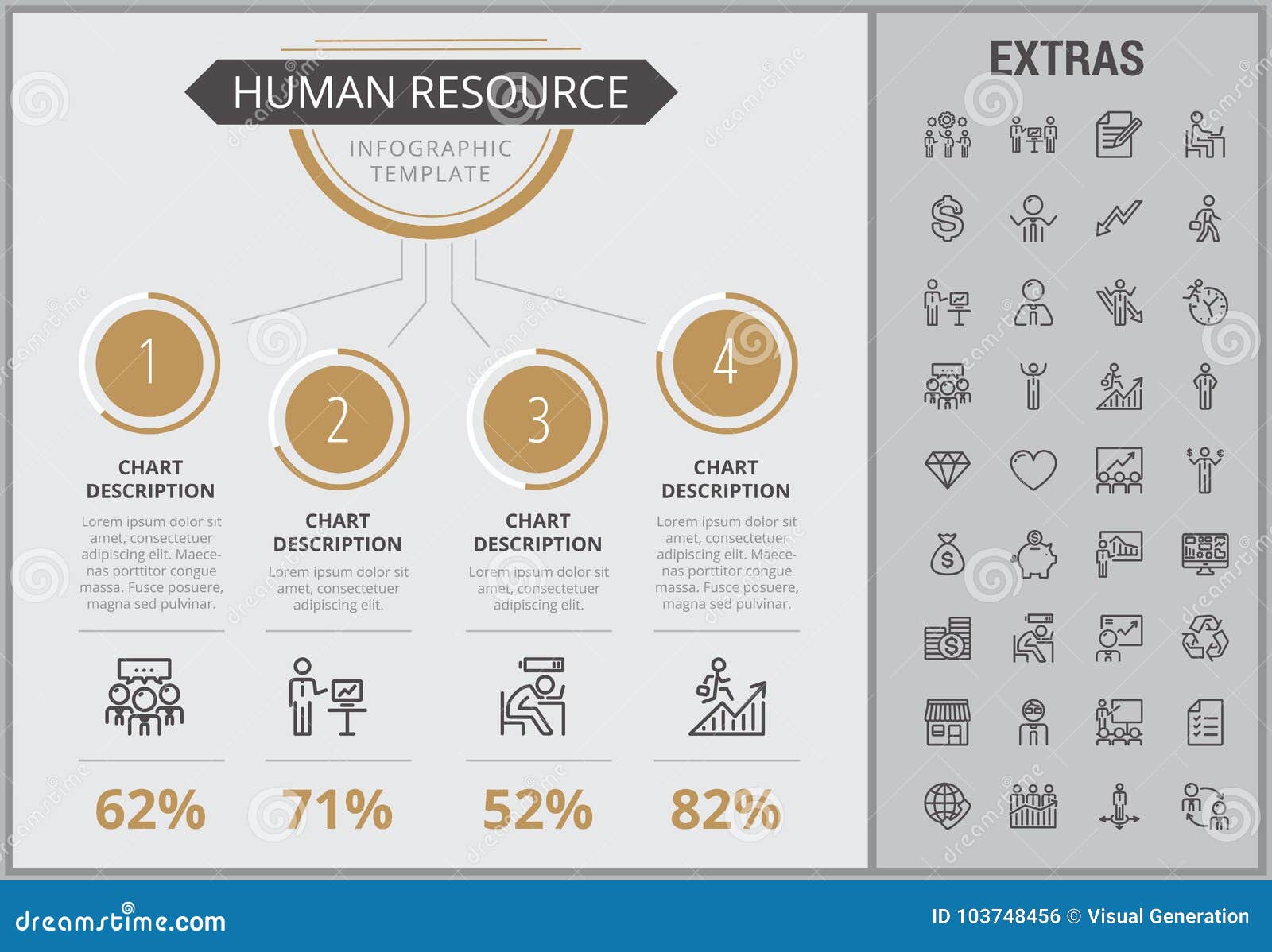 HUMAN RESOURCE

INFOGRAPHIC TEMPLATE

1

CHART DESCRIPTION

Lorem ipsum dolor sit amet, consectetuer adipiscing elit. Maecenas porttitor congue massa. Fusce posuere, magna sed pulvinar.

62%

2

CHART DESCRIPTION

Lorem ipsum dolor sit amet, consectetuer adipiscing elit.

71%

3

CHART DESCRIPTION

Lorem ipsum dolor sit amet, consectetuer adipiscing elit.

52%

4

CHART DESCRIPTION

Lorem ipsum dolor sit amet, consectetuer adipiscing elit. Maecenas porttitor congue massa. Fusce posuere, magna sed pulvinar.

82%

EXTRAS

dreamstime.com

ID 103748456 © Visual Generation