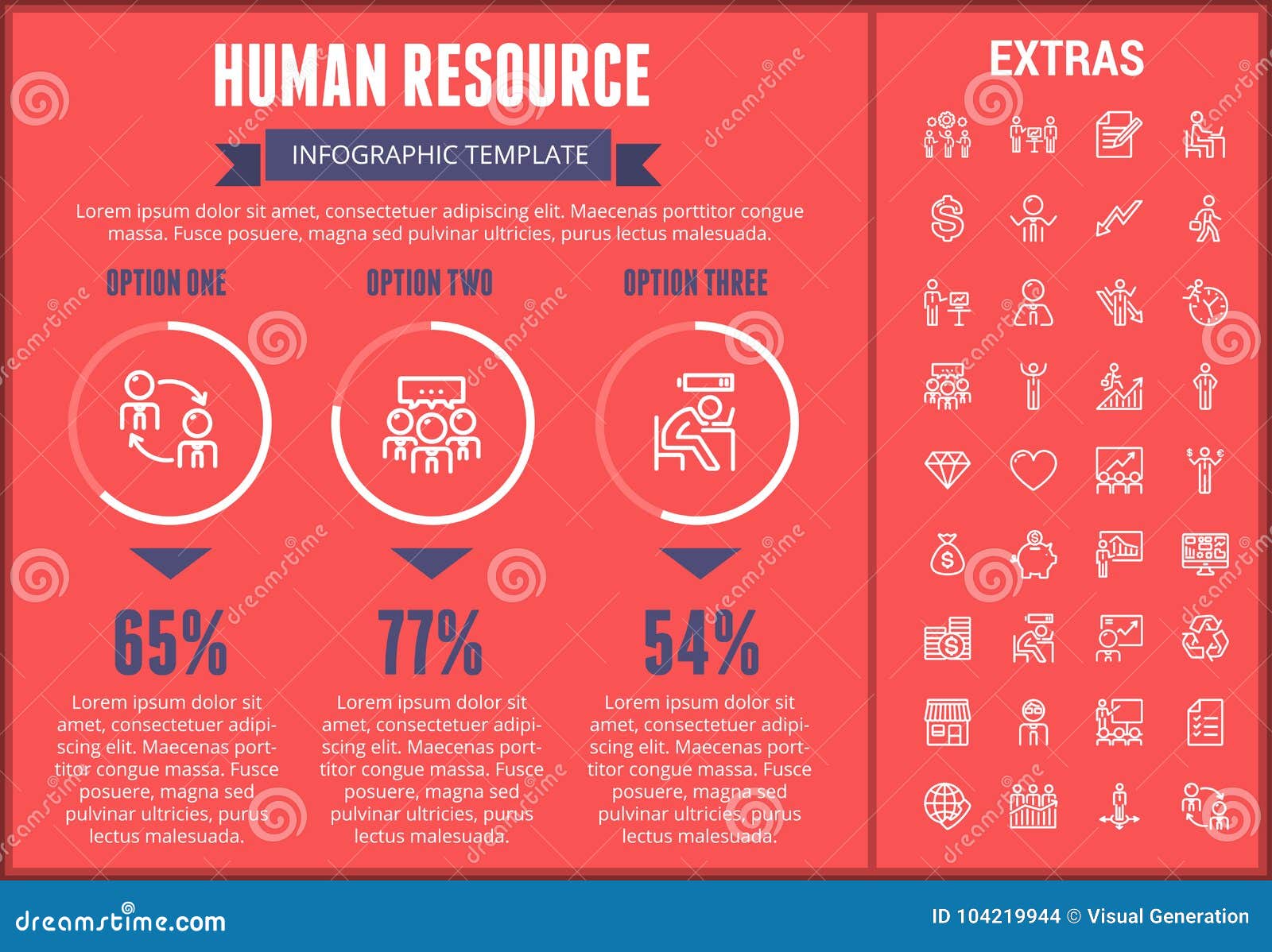 HUMAN RESOURCE

INFOGRAPHIC TEMPLATE

Lorem ipsum dolor sit amet, consectetuer adipiscing elit. Maecenas porttitor congue massa. Fusce posuere, magna sed pulvinar ultricies, purus lectus malesuada.

OPTION ONE

65%

Lorem ipsum dolor sit amet, consectetuer adipiscing elit. Maecenas porttitor congue massa. Fusce posuere, magna sed pulvinar ultricies, purus lectus malesuada.

OPTION TWO

77%

Lorem ipsum dolor sit amet, consectetuer adipiscing elit. Maecenas porttitor congue massa. Fusce posuere, magna sed pulvinar ultricies, purus lectus malesuada.

OPTION THREE

54%

Lorem ipsum dolor sit amet, consectetuer adipiscing elit. Maecenas porttitor congue massa. Fusce posuere, magna sed pulvinar ultricies, purus lectus malesuada.

EXTRAS

dreamstime.com

ID 104219944 © Visual Generation