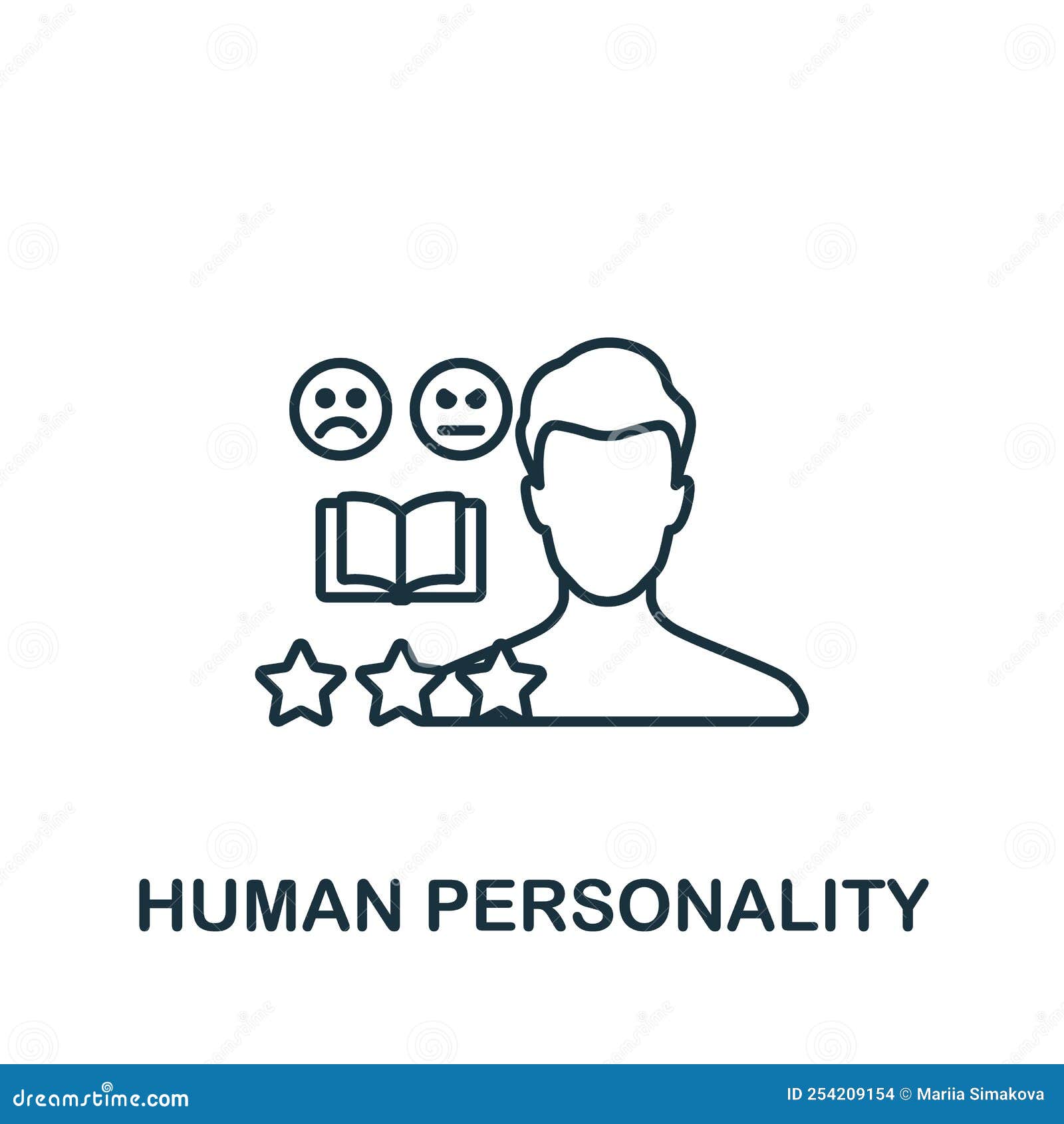 HUMAN PERSONALITY

dreamstime.com

ID 254209154 © Mariia Simakova