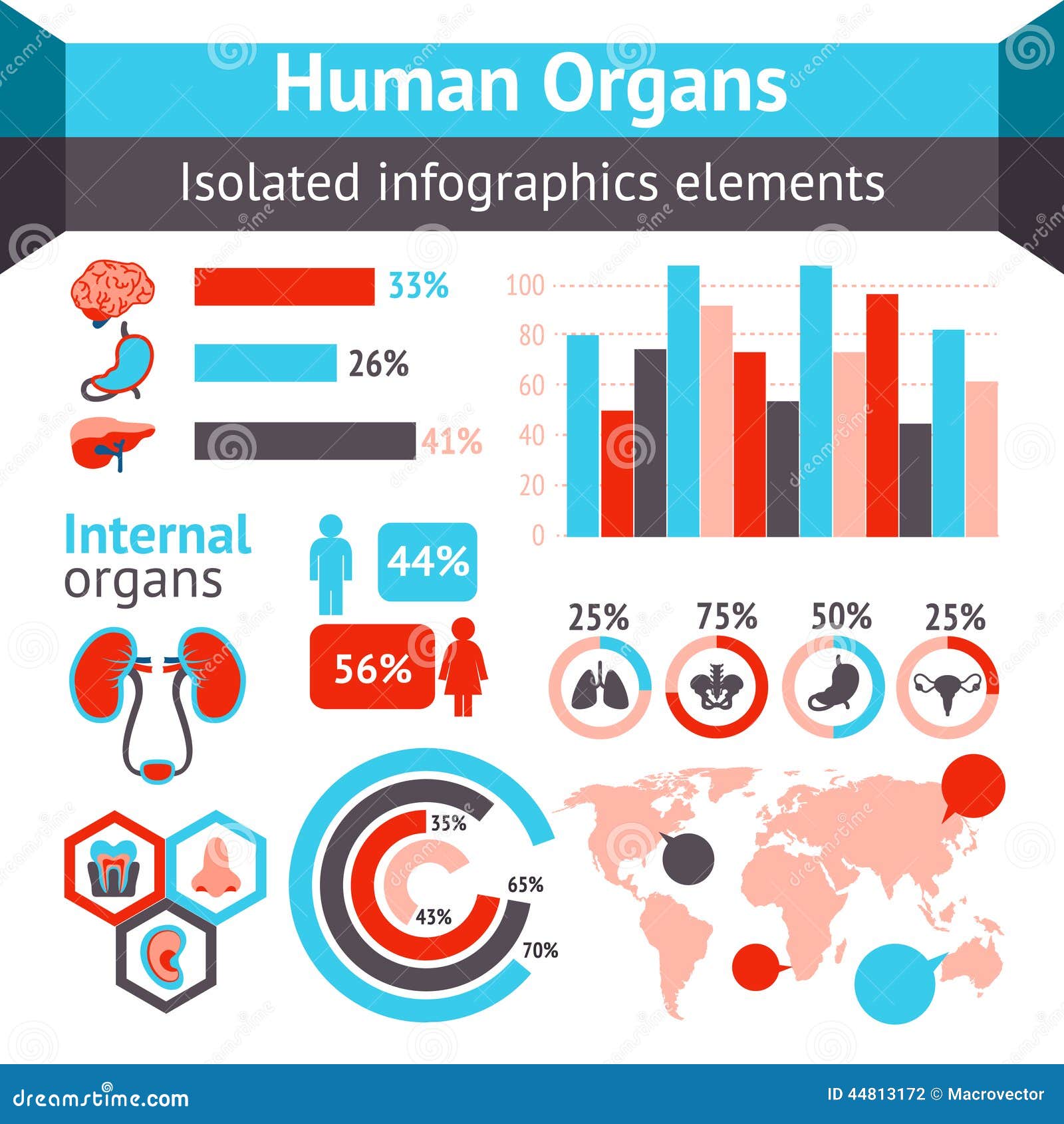 Human Organs

Isolated infographics elements

33%

26%

41%

100
80
60
40
20
0

Internal organs

44%

56%

25%
75%
50%
25%

35%
65%
43%
70%

dreamstime.com

ID 44813172 © Macrovector