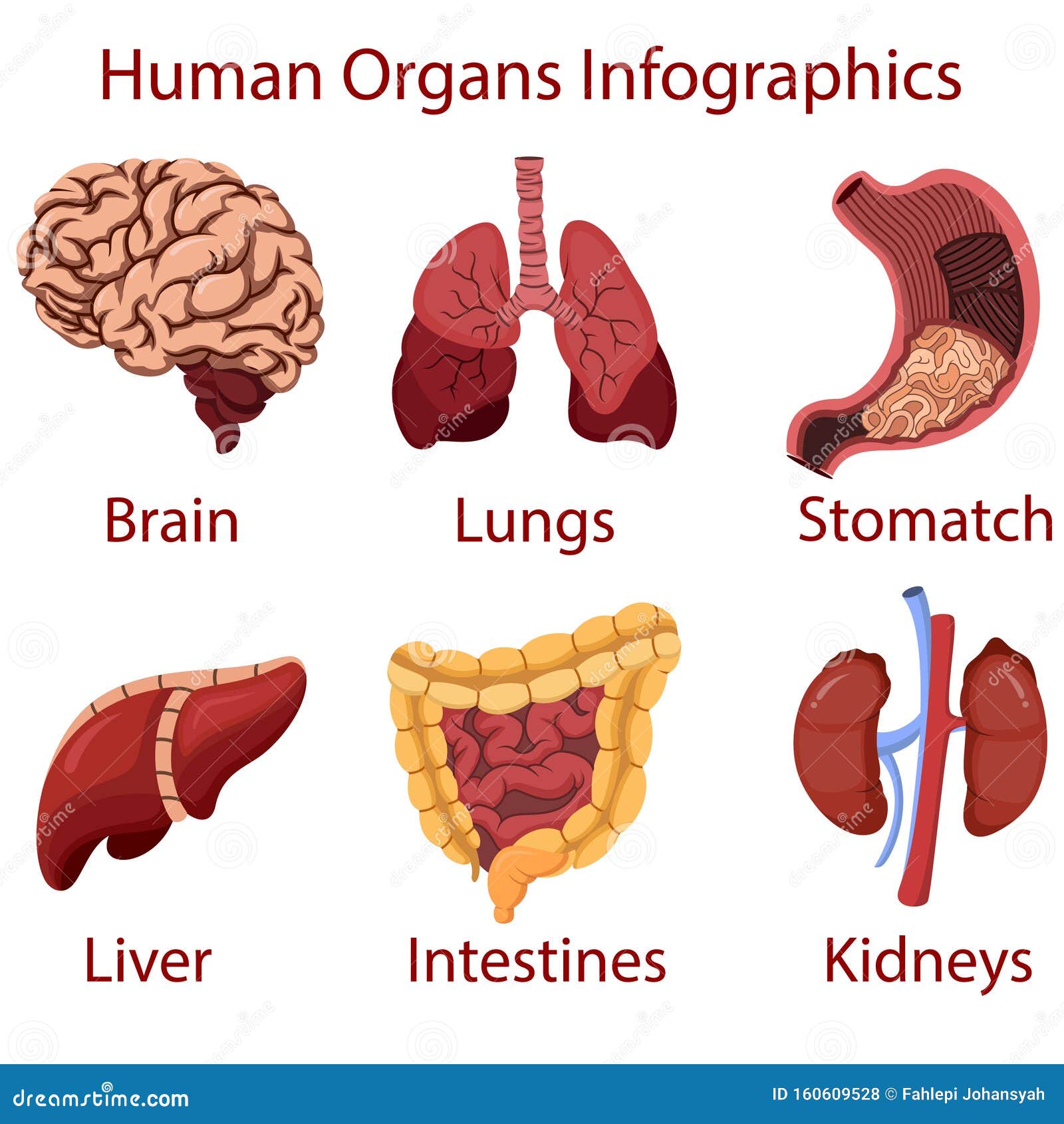 Human Organs Infographics

Brain

Lungs

Stomatch

Liver

Intestines

Kidneys

dreamstime.com

ID 160609528 © Fahlepi Johansyah