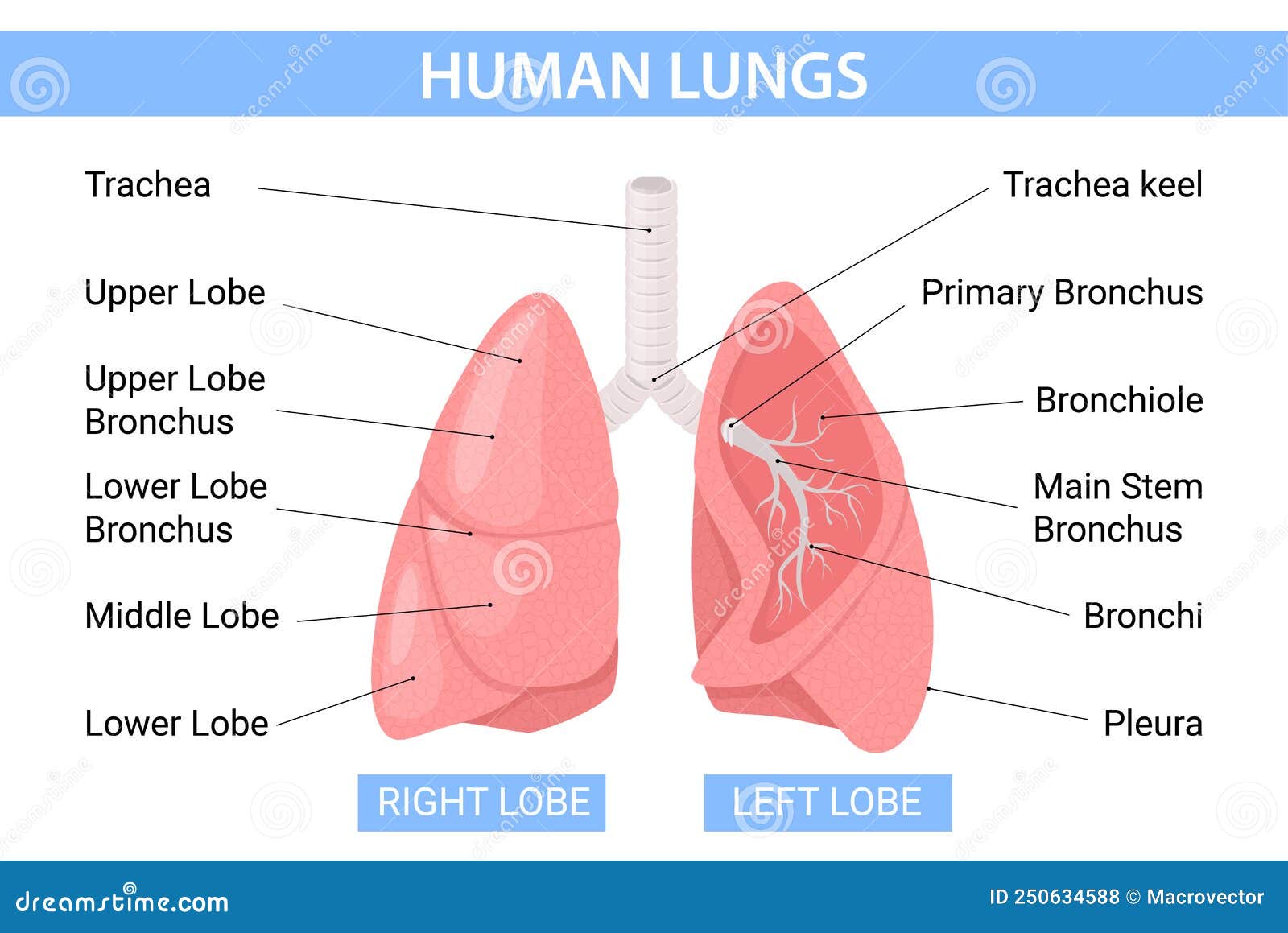 HUMAN LUNGS

Trachea

Upper Lobe

Upper Lobe Bronchus

Lower Lobe Bronchus

Middle Lobe

Lower Lobe

Trachea keel

Primary Bronchus

Bronchiole

Main Stem Bronchus

Bronchi

Pleura

RIGHT LOBE

LEFT LOBE

dreamstime.com

ID 250634588 © Macrovector