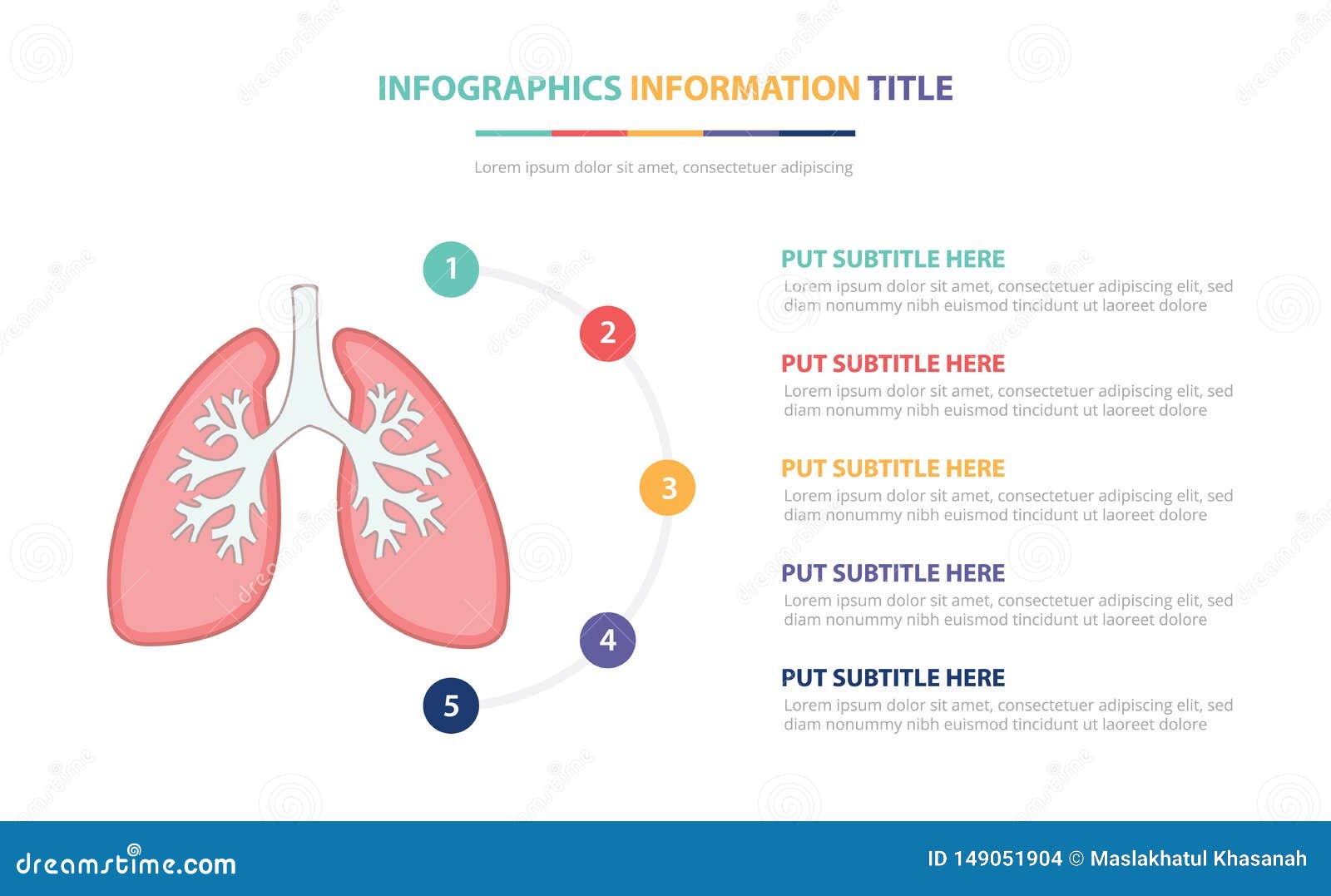 INFOGRAPHICS INFORMATION TITLE

Lorem ipsum dolor sit amet, consectetuer adipiscing

1

2

3

4

5

PUT SUBTITLE HERE
Lorem ipsum dolor sit amet, consectetuer adipiscing elit, sed diam nonummy nibh euismod tincidunt ut laoreet dolore

PUT SUBTITLE HERE
Lorem ipsum dolor sit amet, consectetuer adipiscing elit, sed diam nonummy nibh euismod tincidunt ut laoreet dolore

PUT SUBTITLE HERE
Lorem ipsum dolor sit amet, consectetuer adipiscing elit, sed diam nonummy nibh euismod tincidunt ut laoreet dolore

PUT SUBTITLE HERE
Lorem ipsum dolor sit amet, consectetuer adipiscing elit, sed diam nonummy nibh euismod tincidunt ut laoreet dolore

PUT SUBTITLE HERE
Lorem ipsum dolor sit amet, consectetuer adipiscing elit, sed diam nonummy nibh euismod tincidunt ut laoreet dolore

dreamstime.com

ID 149051904 © Maslakhatul Khasanah