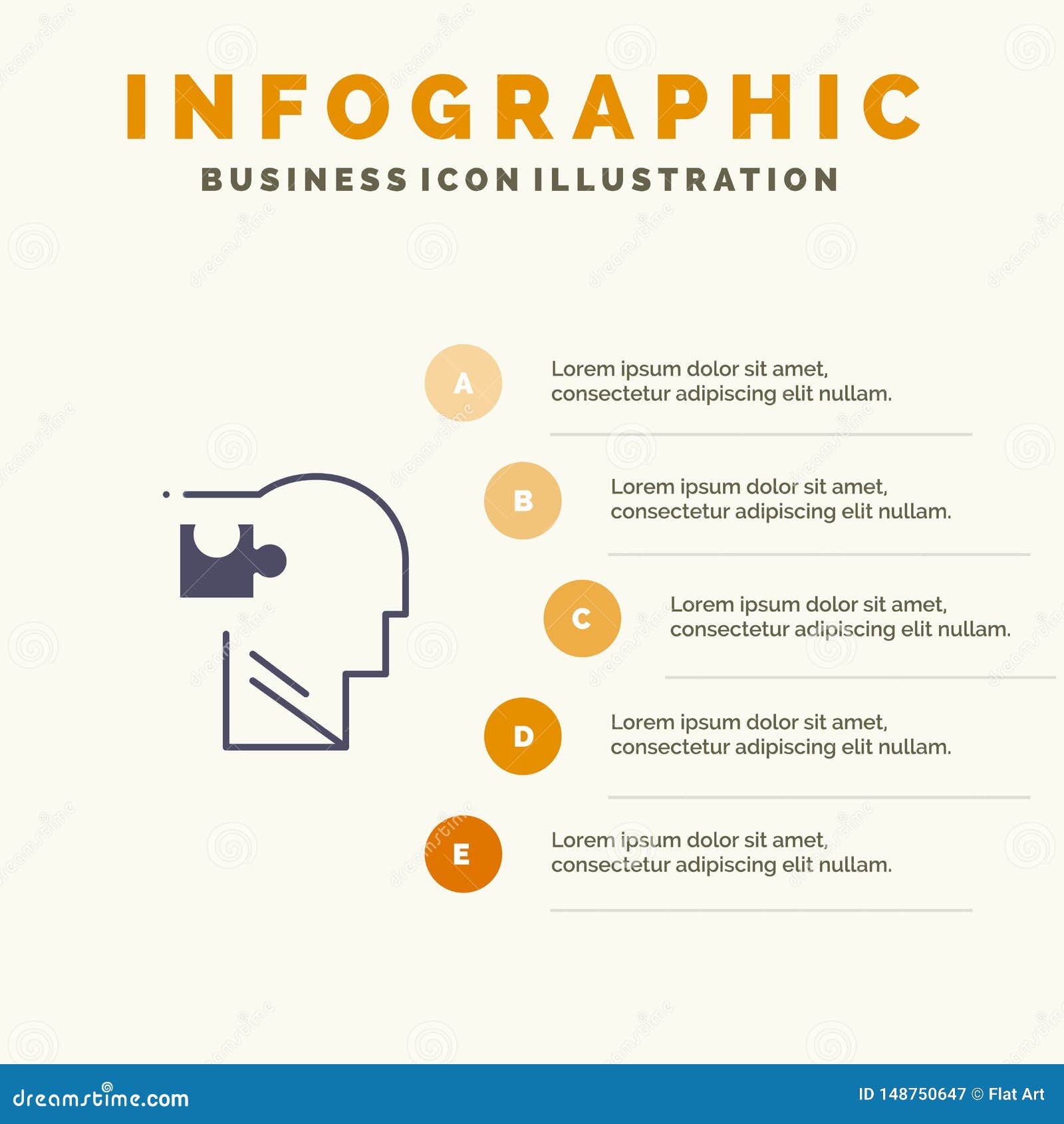 INFOGRAPHIC

BUSINESS ICON ILLUSTRATION

A

Lorem ipsum dolor sit amet, consectetur adipiscing elit nullam.

B

Lorem ipsum dolor sit amet, consectetur adipiscing elit nullam.

C

Lorem ipsum dolor sit amet, consectetur adipiscing elit nullam.

D

Lorem ipsum dolor sit amet, consectetur adipiscing elit nullam.

E

Lorem ipsum dolor sit amet, consectetur adipiscing elit nullam.

dreamstime.com

ID 148750647 © Flat Art