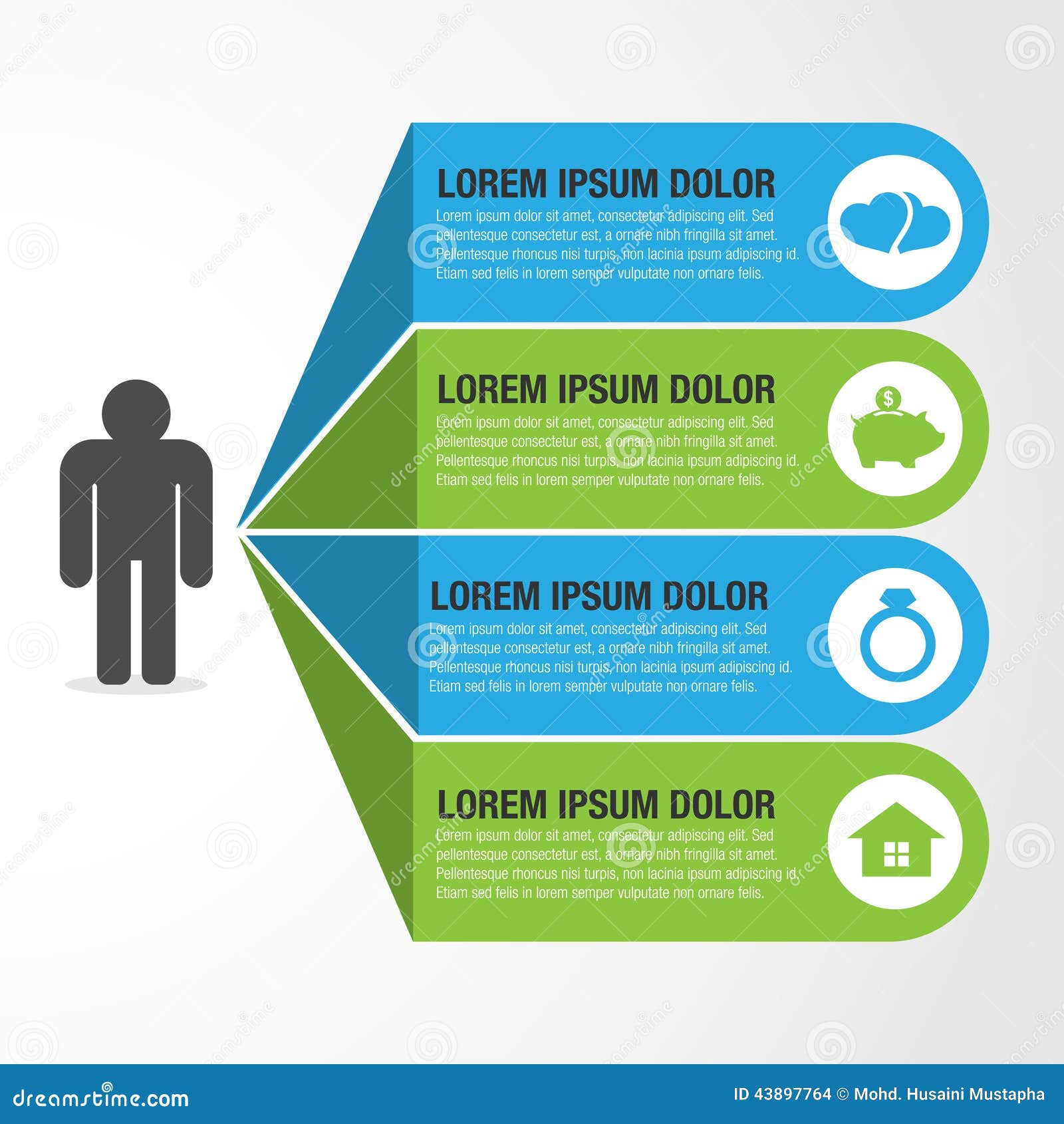 LOREM IPSUM DOLOR

Lorem ipsum dolor sit amet, consectetur adipiscing elit. Sed pellentesque consectetur est, a ornare nibh fringilla sit amet. Pellentesque rhoncus nisi turpis, non lacinia ipsum adipiscing id. Etiam sed felis in lorem semper vulputate non ornare felis.

LOREM IPSUM DOLOR

Lorem ipsum dolor sit amet, consectetur adipiscing elit. Sed pellentesque consectetur est, a ornare nibh fringilla sit amet. Pellentesque rhoncus nisi turpis, non lacinia ipsum adipiscing id. Etiam sed felis in lorem semper vulputate non ornare felis.

$

LOREM IPSUM DOLOR

Lorem ipsum dolor sit amet, consectetur adipiscing elit. Sed pellentesque consectetur est, a ornare nibh fringilla sit amet. Pellentesque rhoncus nisi turpis, non lacinia ipsum adipiscing id. Etiam sed felis in lorem semper vulputate non ornare felis.

LOREM IPSUM DOLOR

Lorem ipsum dolor sit amet, consectetur adipiscing elit. Sed pellentesque consectetur est, a ornare nibh fringilla sit amet. Pellentesque rhoncus nisi turpis, non lacinia ipsum adipiscing id. Etiam sed felis in lorem semper vulputate non ornare felis.

dreamstime.com

ID 43897764 © Mohd. Husaini Mustapha