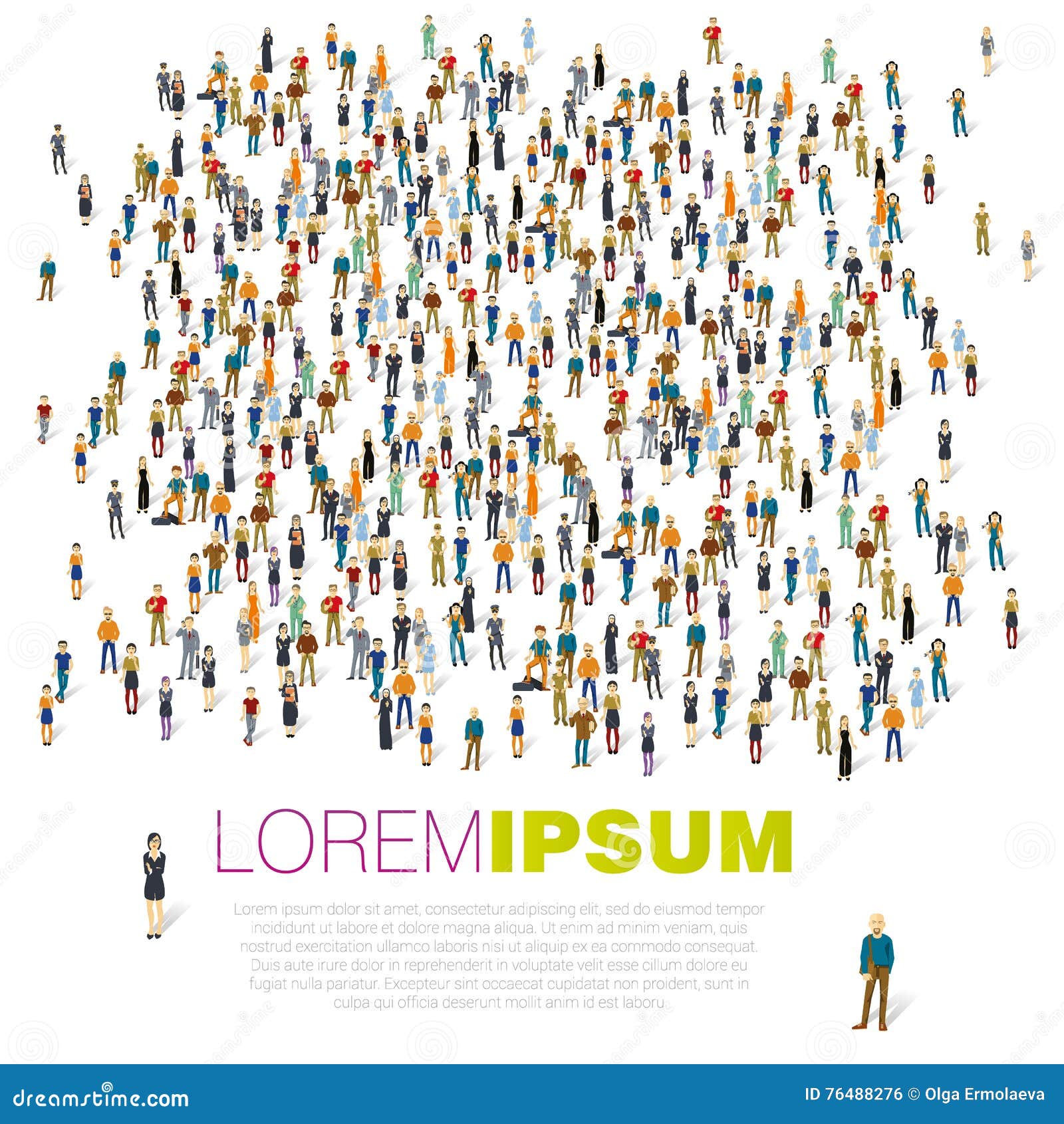 LOREMIPSUM

Lorem ipsum dolor sit amet, consectetur adipiscing elit, sed do eiusmod tempor incididunt ut labore et dolore magna aliqua. Ut enim ad minim veniam, quis nostrud exercitation ullamco laboris nisi ut aliquip ex ea commodo consequat. Duis aute irure dolor in reprehenderit in voluptate velit esse cillum dolore eu fugiat nulla pariatur. Excepteur sint occaecat cupidatat non proident, sunt in culpa qui officia deserunt mollit anim id est laboru.

dreamstime.com

ID 76488276 © Olga Ermolaeva