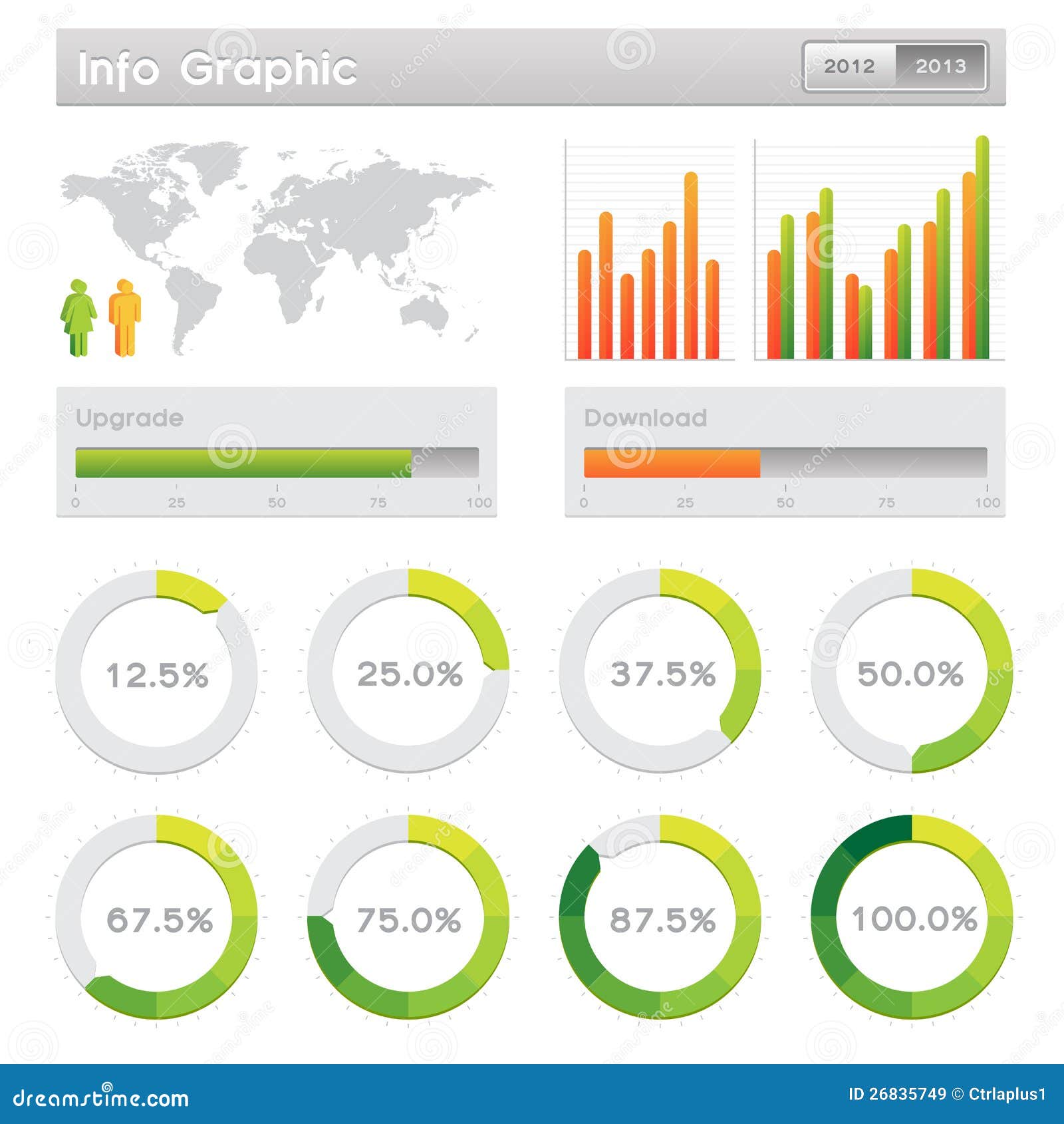 Info Graphic

2012 2013

Upgrade

0 25 50 75 100

Download

0 25 50 75 100

12.5%

25.0%

37.5%

50.0%

67.5%

75.0%

87.5%

100.0%

dreamstime.com

ID 26835749 © Ctrlaplus1