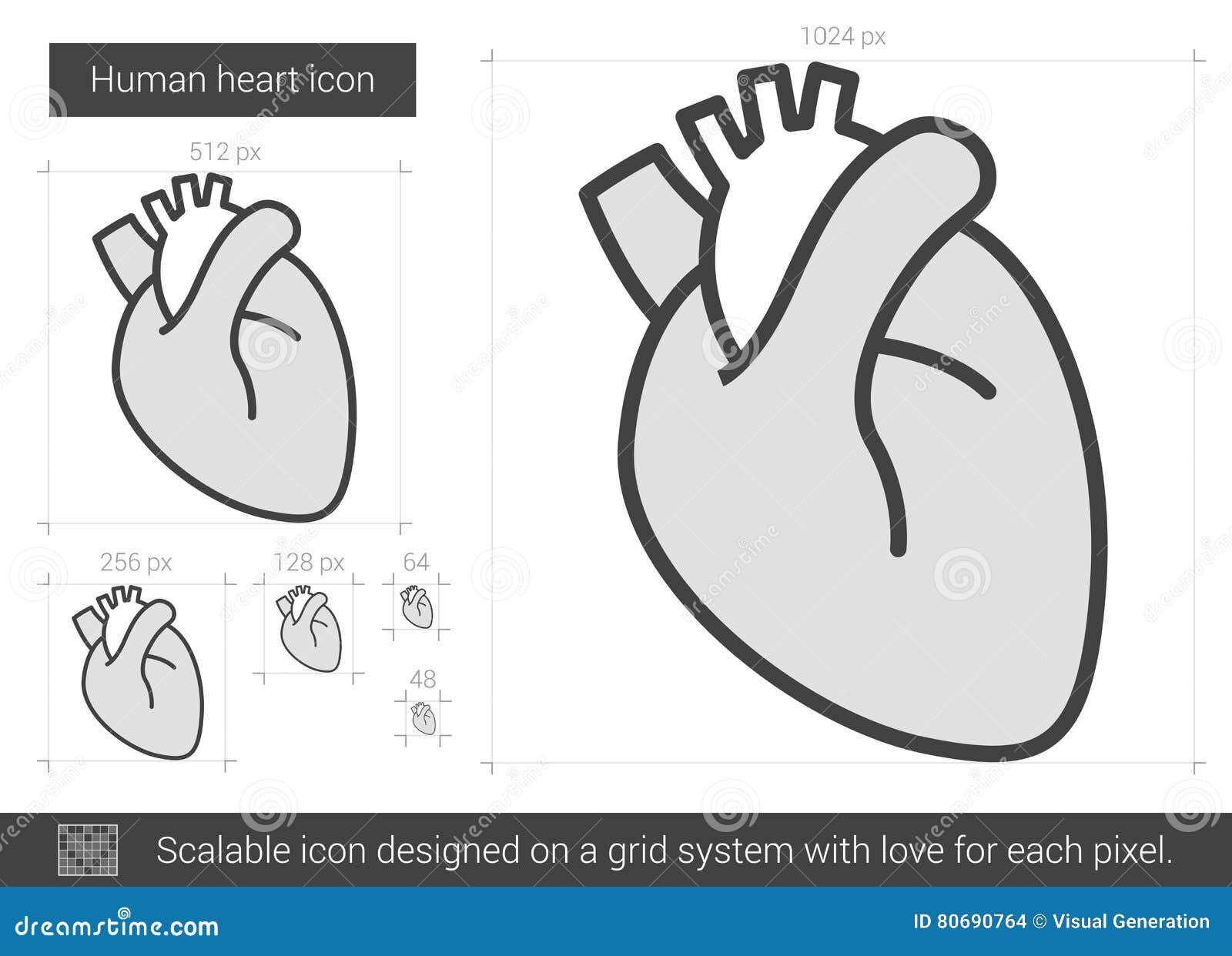 Human heart icon

512 px

256 px

128 px

64

48

1024 px

Scalable icon designed on a grid system with love for each pixel.

dreamstime.com

ID 80690764 © Visual Generation