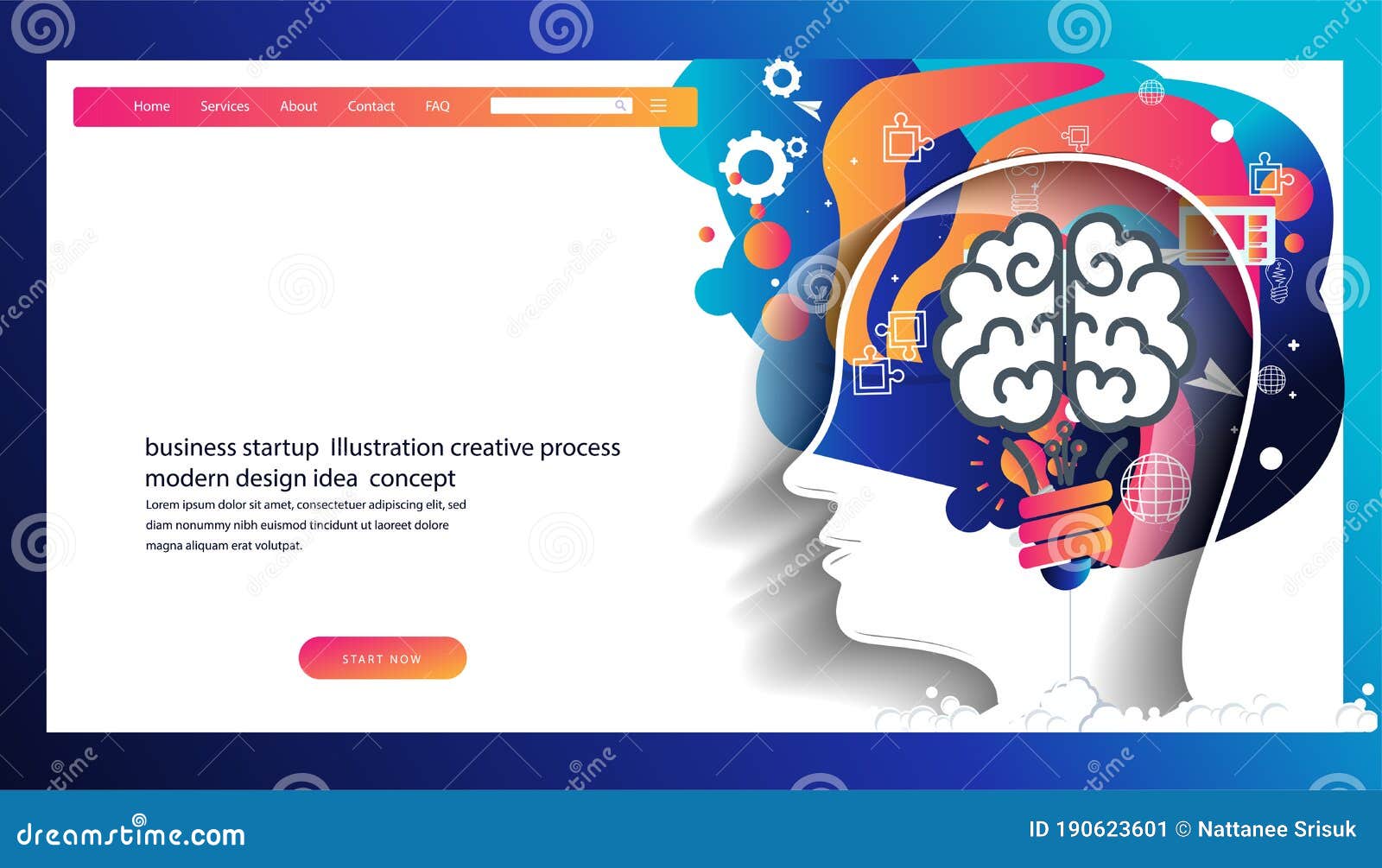 Home Services About Contact FAQ

business startup Illustration creative process modern design idea concept

Lorem ipsum dolor sit amet, consectetuer adipiscing elit, sed diam nonummy nibh euismod tincidunt ut laoreet dolore magna aliquam erat volutpat.

START NOW

dreamstime.com

ID 190623601 © Nattanee Srisuk