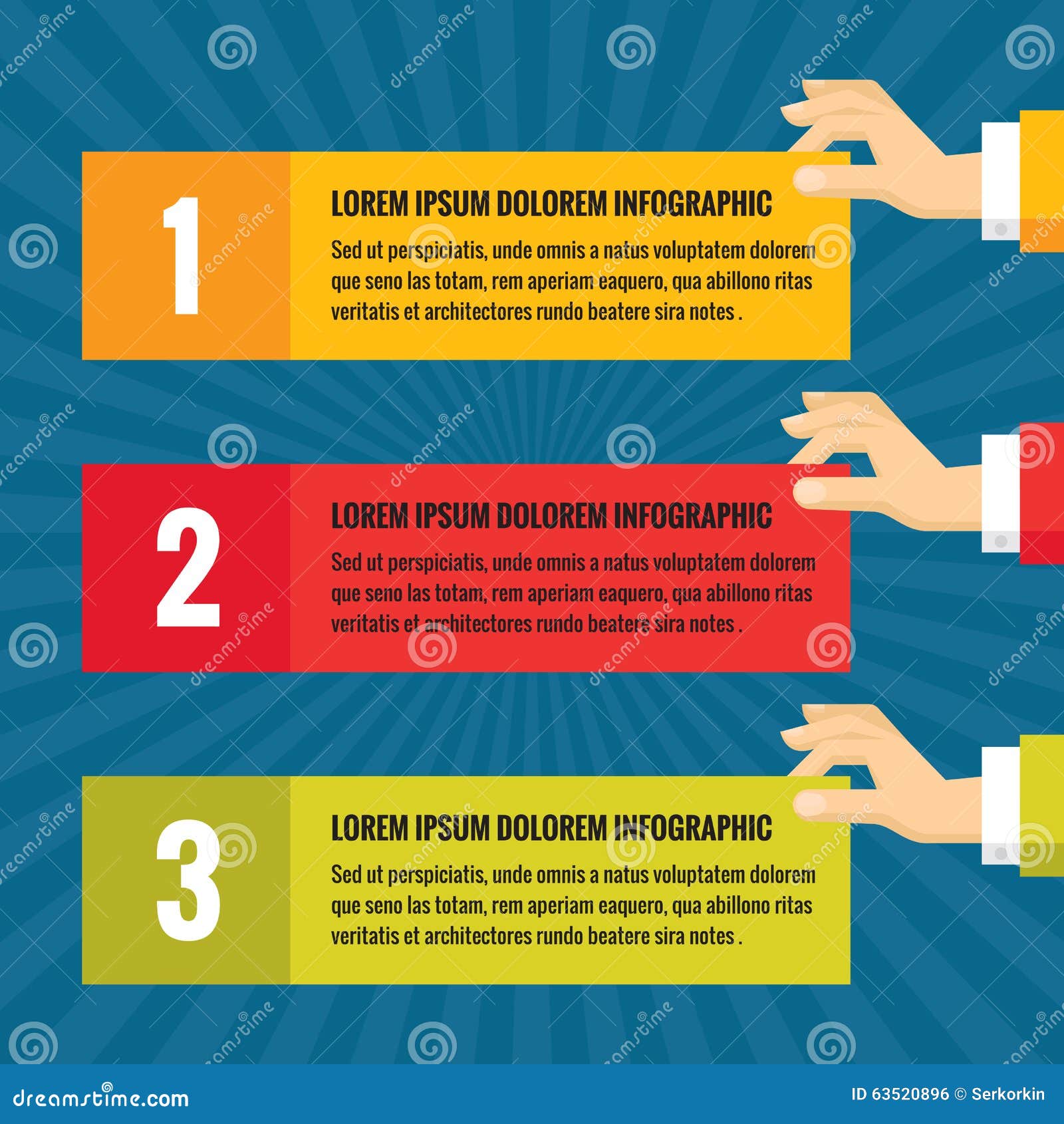 1

LOREM IPSUM DOLOREM INFOGRAPHIC

Sed ut perspiciatis, unde omnis a natus voluptatem dolorem que seno las totam, rem aperiam eaquero, qua abillono ritas veritatis et architectores rundo beatere sira notes .

2

LOREM IPSUM DOLOREM INFOGRAPHIC

Sed ut perspiciatis, unde omnis a natus voluptatem dolorem que seno las totam, rem aperiam eaquero, qua abillono ritas veritatis et architectores rundo beatere sira notes .

3

LOREM IPSUM DOLOREM INFOGRAPHIC

Sed ut perspiciatis, unde omnis a natus voluptatem dolorem que seno las totam, rem aperiam eaquero, qua abillono ritas veritatis et architectores rundo beatere sira notes .

dreamstime.com

ID 63520896 © Serkorkin