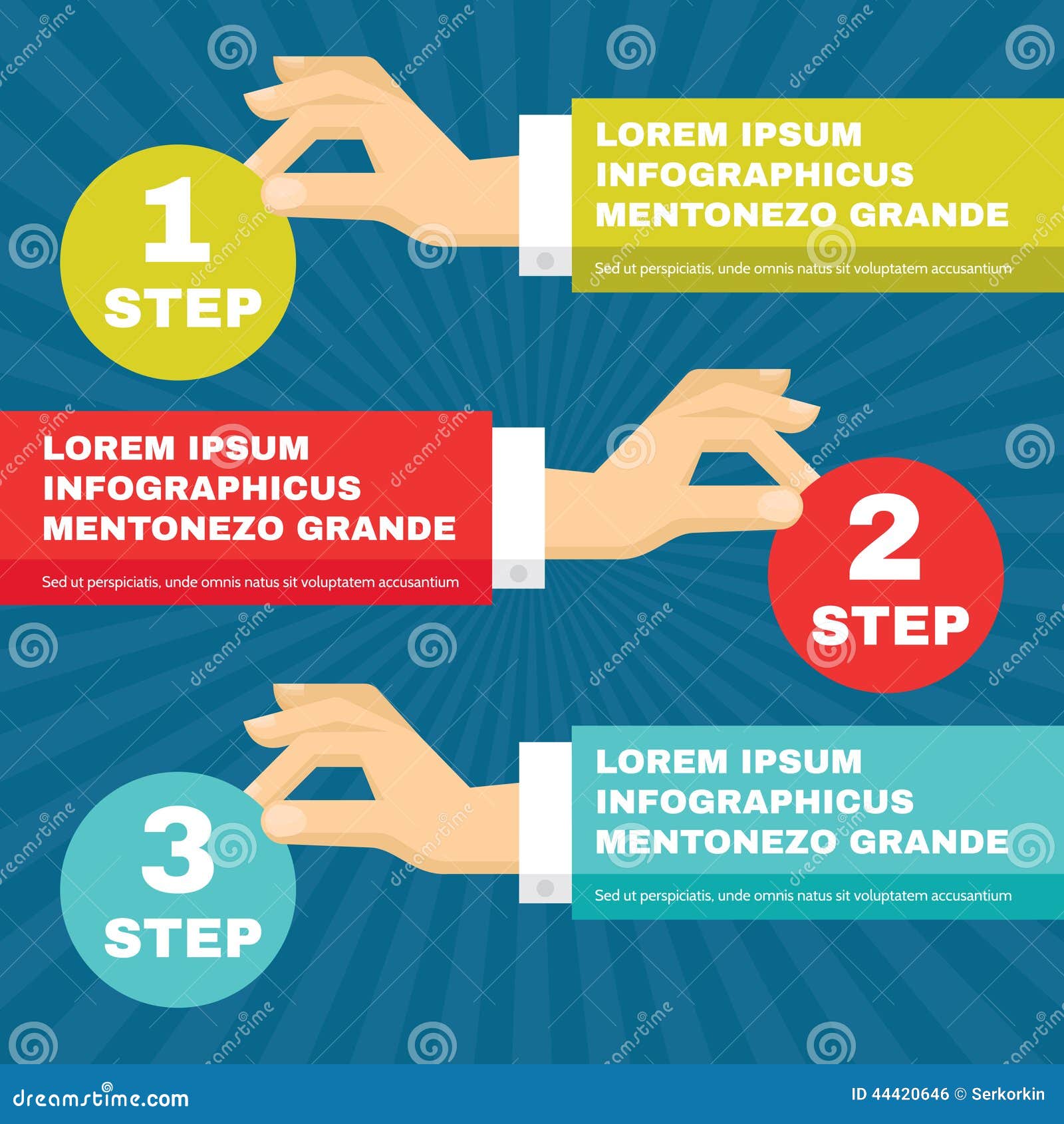 1
STEP

LOREM IPSUM
INFOGRAPHICUS
MENTONEZO GRANDE

Sed ut perspiciatis, unde omnis natus sit voluptatem accusantium

LOREM IPSUM
INFOGRAPHICUS
MENTONEZO GRANDE

Sed ut perspiciatis, unde omnis natus sit voluptatem accusantium

2
STEP

3
STEP

LOREM IPSUM
INFOGRAPHICUS
MENTONEZO GRANDE

Sed ut perspiciatis, unde omnis natus sit voluptatem accusantium

dreamstime.com

ID 44420646 © Serkorkin