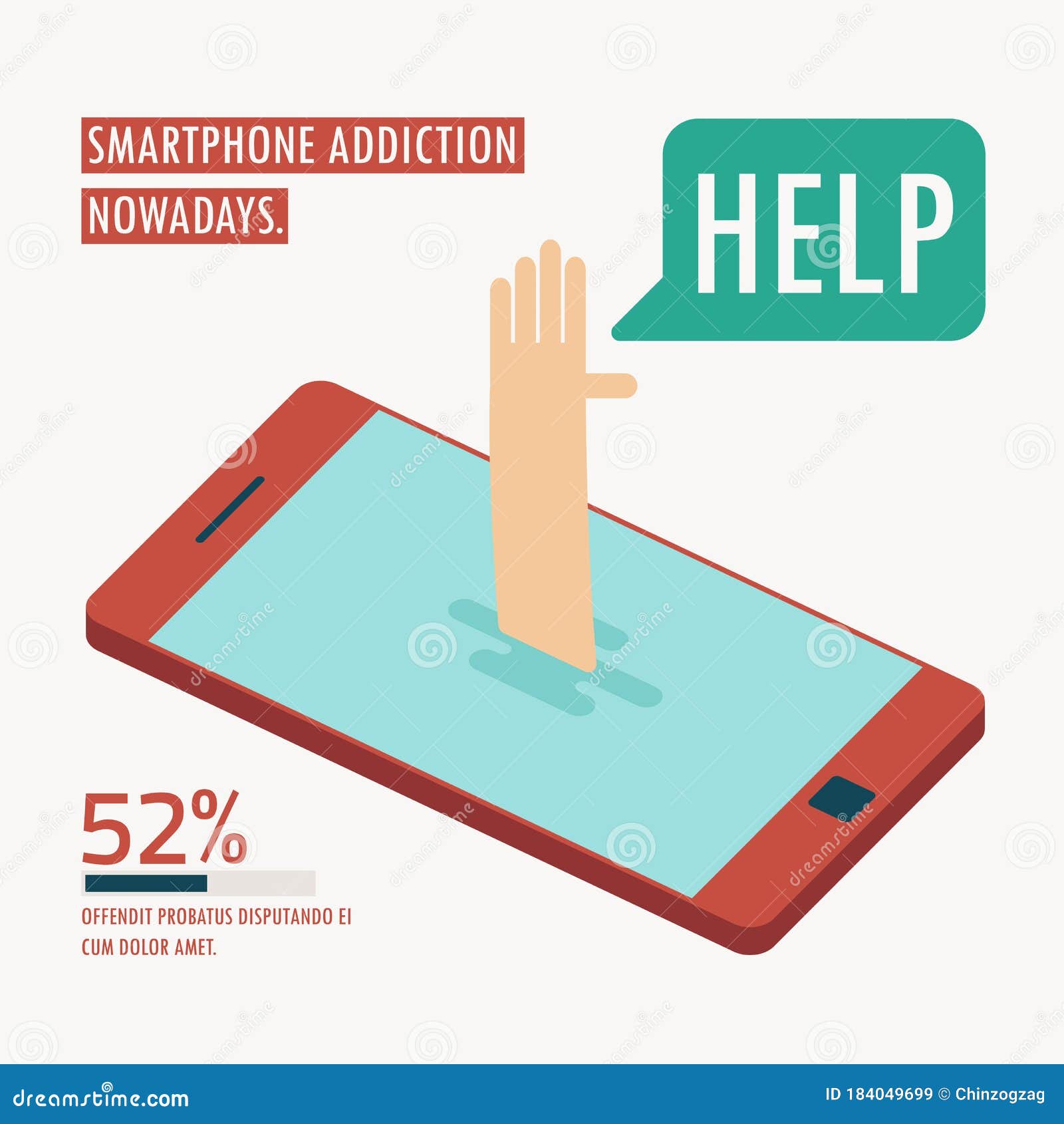 SMARTPHONE ADDICTION
NOWADAYS.

HELP

52%

OFFENDIT PROBATUS DISPUTANDO EI CUM DOLOR AMET.

dreamstime.com

ID 184049699 © Chinzogzag