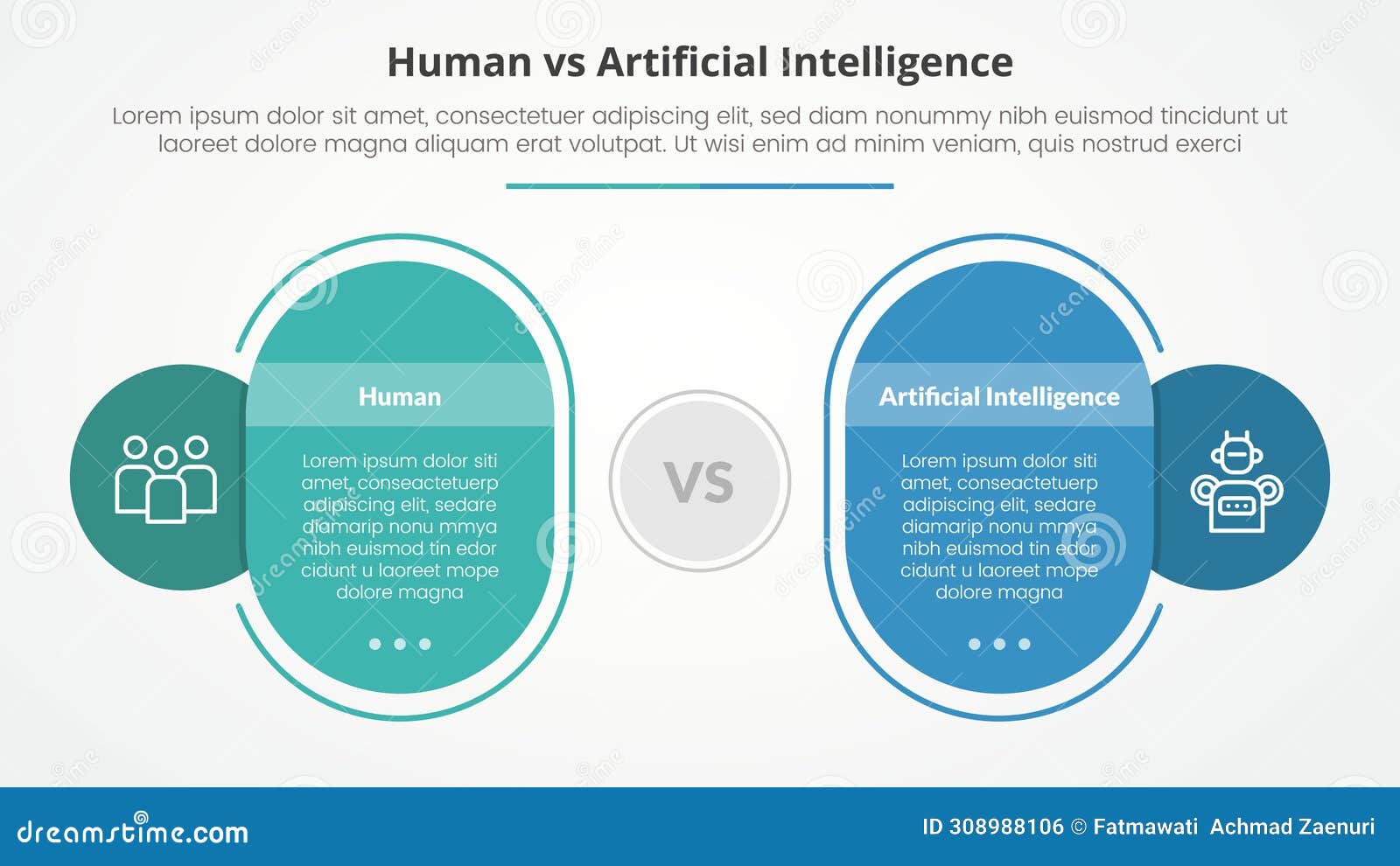 Human vs Artificial Intelligence

Lorem ipsum dolor sit amet, consectetuer adipiscing elit, sed diam nonummy nibh euismod tincidunt ut laoreet dolore magna aliquam erat volutpat. Ut wisi enim ad minim veniam, quis nostrud exerci

Human

Lorem ipsum dolor siti amet, conseactetuerp adipiscing elit, sedare diamarip nonu mmya nibh euismod tin edor cidunt u laoreet mope dolore magna

VS

Artificial Intelligence

Lorem ipsum dolor siti amet, conseactetuerp adipiscing elit, sedare diamarip nonu mmya nibh euismod tin edor cidunt u laoreet mope dolore magna

dreamstime.com

ID 308988106 © Fatmawati Achmad Zaenuri