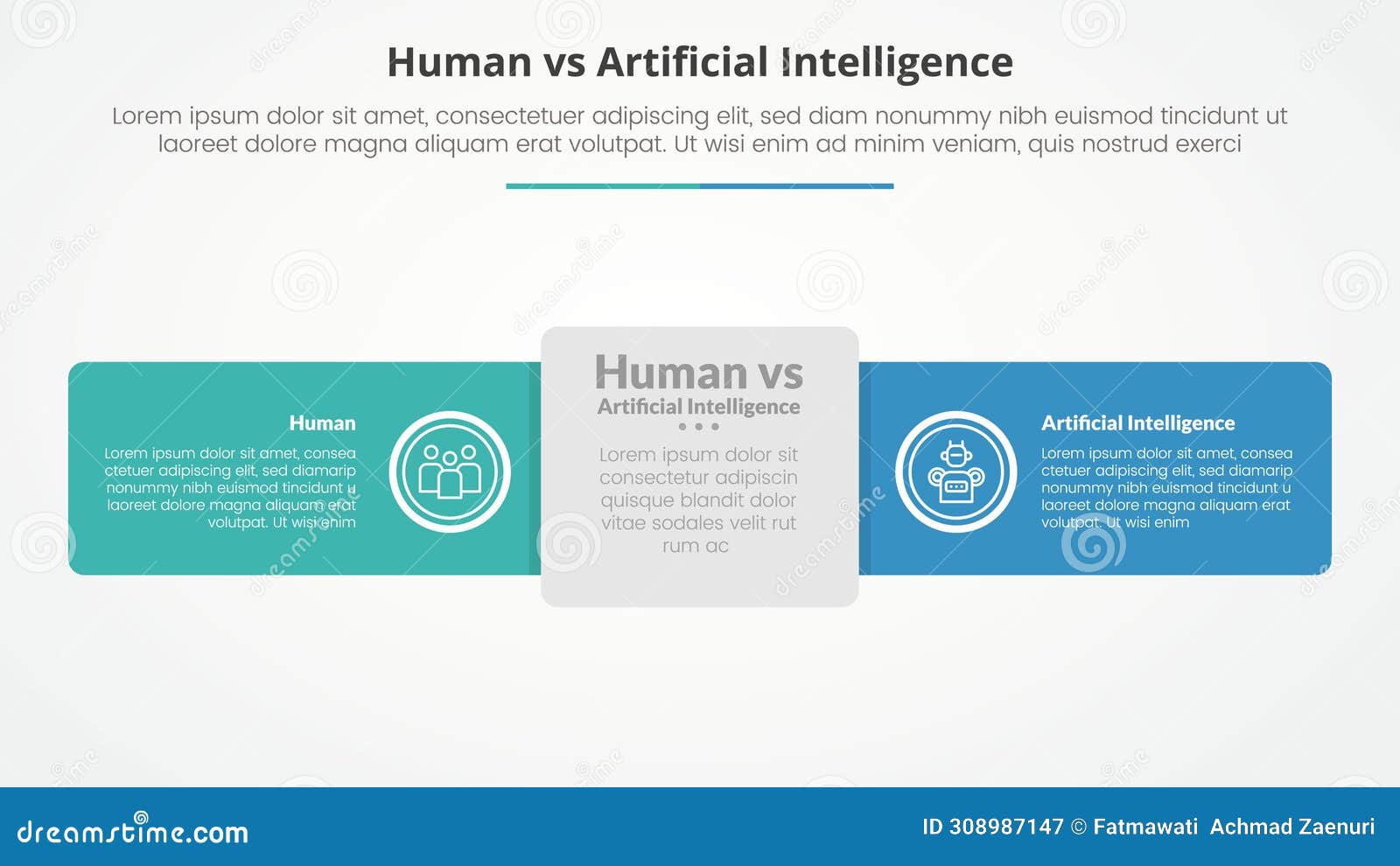 Human vs Artificial Intelligence

Lorem ipsum dolor sit amet, consectetuer adipiscing elit, sed diam nonummy nibh euismod tincidunt ut laoreet dolore magna aliquam erat volutpat. Ut wisi enim ad minim veniam, quis nostrud exerci

Human

Lorem ipsum dolor sit amet, consea ctetuer adipiscing elit, sed diamarip nonummy nibh euismod tincidunt u laoreet dolore magna aliquam erat volutpat. Ut wisi enim

Human vs
Artificial Intelligence

Lorem ipsum dolor sit consectetur adipiscin quisque blandit dolor vitae sodales velit rut rum ac

Artificial Intelligence

Lorem ipsum dolor sit amet, consea ctetuer adipiscing elit, sed diamarip nonummy nibh euismod tincidunt u laoreet dolore magna aliquam erat volutpat. Ut wisi enim

dreamstime.com

ID 308987147 © Fatmawati Achmad Zaenuri