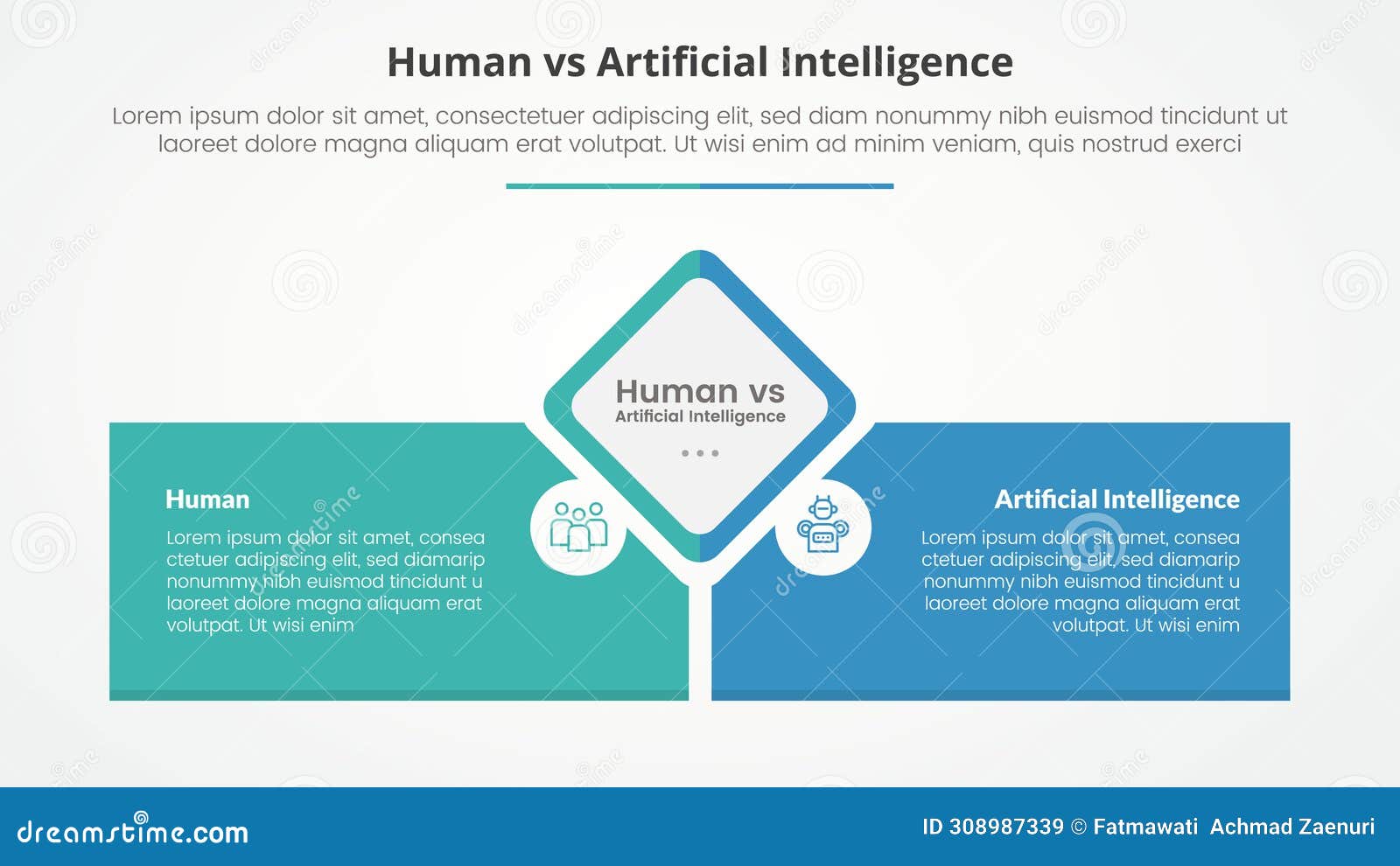 Human vs Artificial Intelligence

Lorem ipsum dolor sit amet, consectetuer adipiscing elit, sed diam nonummy nibh euismod tincidunt ut laoreet dolore magna aliquam erat volutpat. Ut wisi enim ad minim veniam, quis nostrud exerci

Human vs
Artificial Intelligence

Human

Lorem ipsum dolor sit amet, consea ctetuer adipiscing elit, sed diamarip nonummy nibh euismod tincidunt u laoreet dolore magna aliquam erat volutpat. Ut wisi enim

Artificial Intelligence

Lorem ipsum dolor sit amet, consea ctetuer adipiscing elit, sed diamarip nonummy nibh euismod tincidunt u laoreet dolore magna aliquam erat volutpat. Ut wisi enim

dreamstime.com

ID 308987339 © Fatmawati Achmad Zaenuri