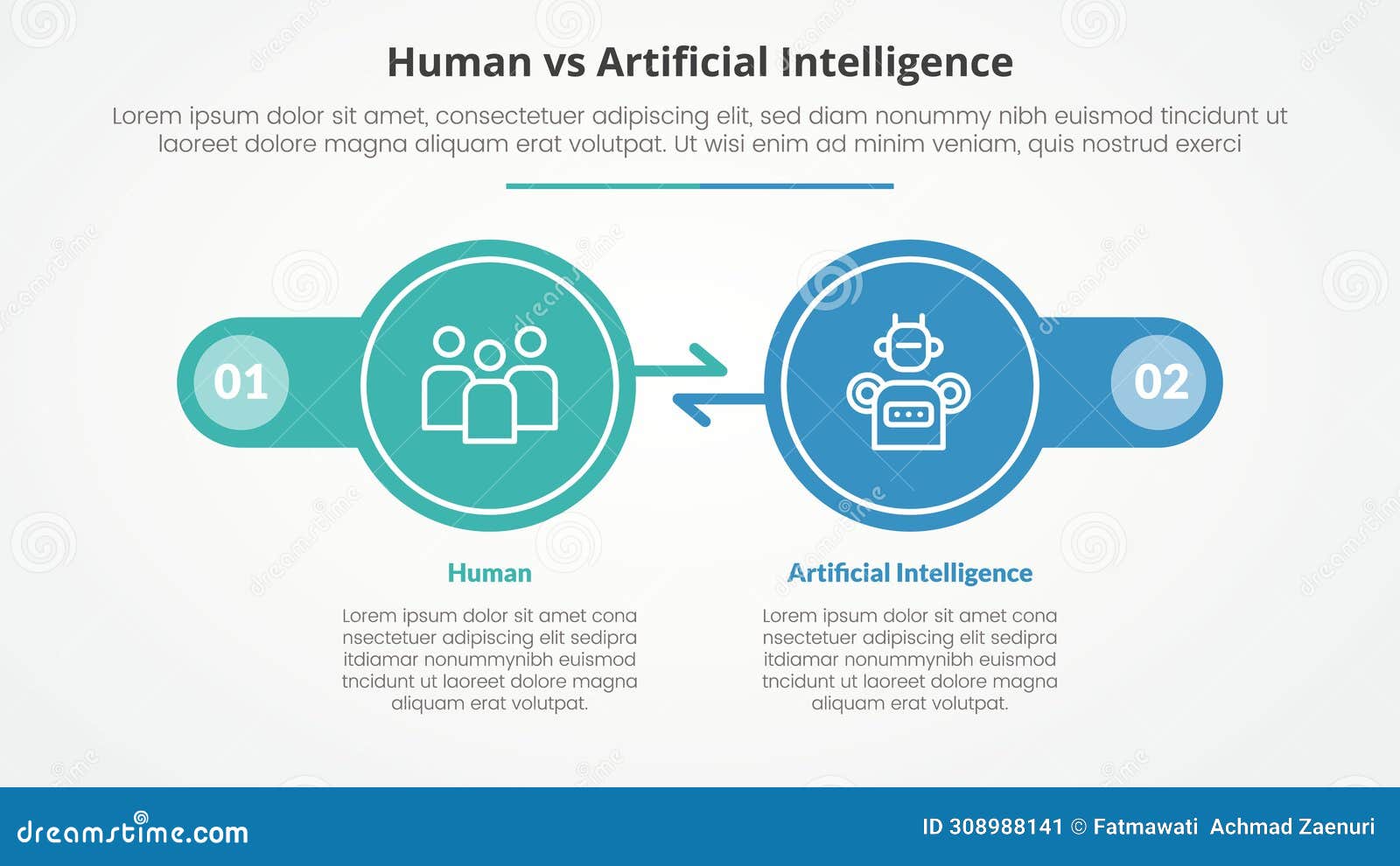 Human vs Artificial Intelligence

Lorem ipsum dolor sit amet, consectetuer adipiscing elit, sed diam nonummy nibh euismod tincidunt ut laoreet dolore magna aliquam erat volutpat. Ut wisi enim ad minim veniam, quis nostrud exerci

01

02

Human

Lorem ipsum dolor sit amet cona nsectetuer adipiscing elit sedipra itdiamar nonummynibh euismod tncidunt ut laoreet dolore magna aliquam erat volutpat.

Artificial Intelligence

Lorem ipsum dolor sit amet cona nsectetuer adipiscing elit sedipra itdiamar nonummynibh euismod tncidunt ut laoreet dolore magna aliquam erat volutpat.

dreamstime.com

ID 308988141 © Fatmawati Achmad Zaenuri