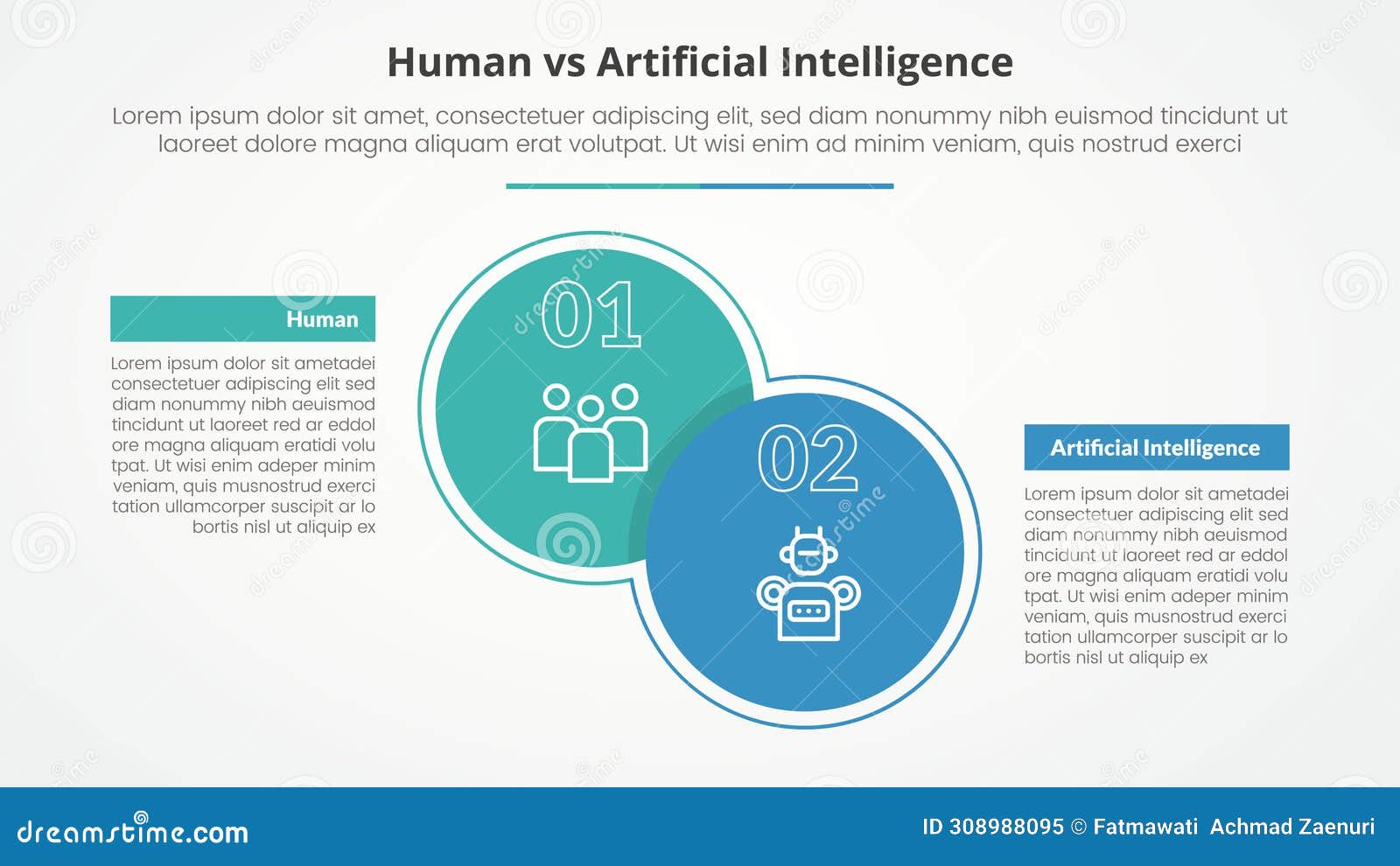 Human vs Artificial Intelligence

Lorem ipsum dolor sit amet, consectetuer adipiscing elit, sed diam nonummy nibh euismod tincidunt ut laoreet dolore magna aliquam erat volutpat. Ut wisi enim ad minim veniam, quis nostrud exerci

Human

Lorem ipsum dolor sit ametadei consectetuer adipiscing elit sed diam nonummy nibh aeuismod tincidunt ut laoreet red ar eddol ore magna aliquam eratidi volu tpat. Ut wisi enim adeper minim veniam, quis musnostrud exerci tation ullamcorper suscipit ar lo bortis nisl ut aliquip ex

01

02

Artificial Intelligence

Lorem ipsum dolor sit ametadei consectetuer adipiscing elit sed diam nonummy nibh aeuismod tincidunt ut laoreet red ar eddol ore magna aliquam eratidi volu tpat. Ut wisi enim adeper minim veniam, quis musnostrud exerci tation ullamcorper suscipit ar lo bortis nisl ut aliquip ex

dreamstime.com

ID 308988095 © Fatmawati Achmad Zaenuri