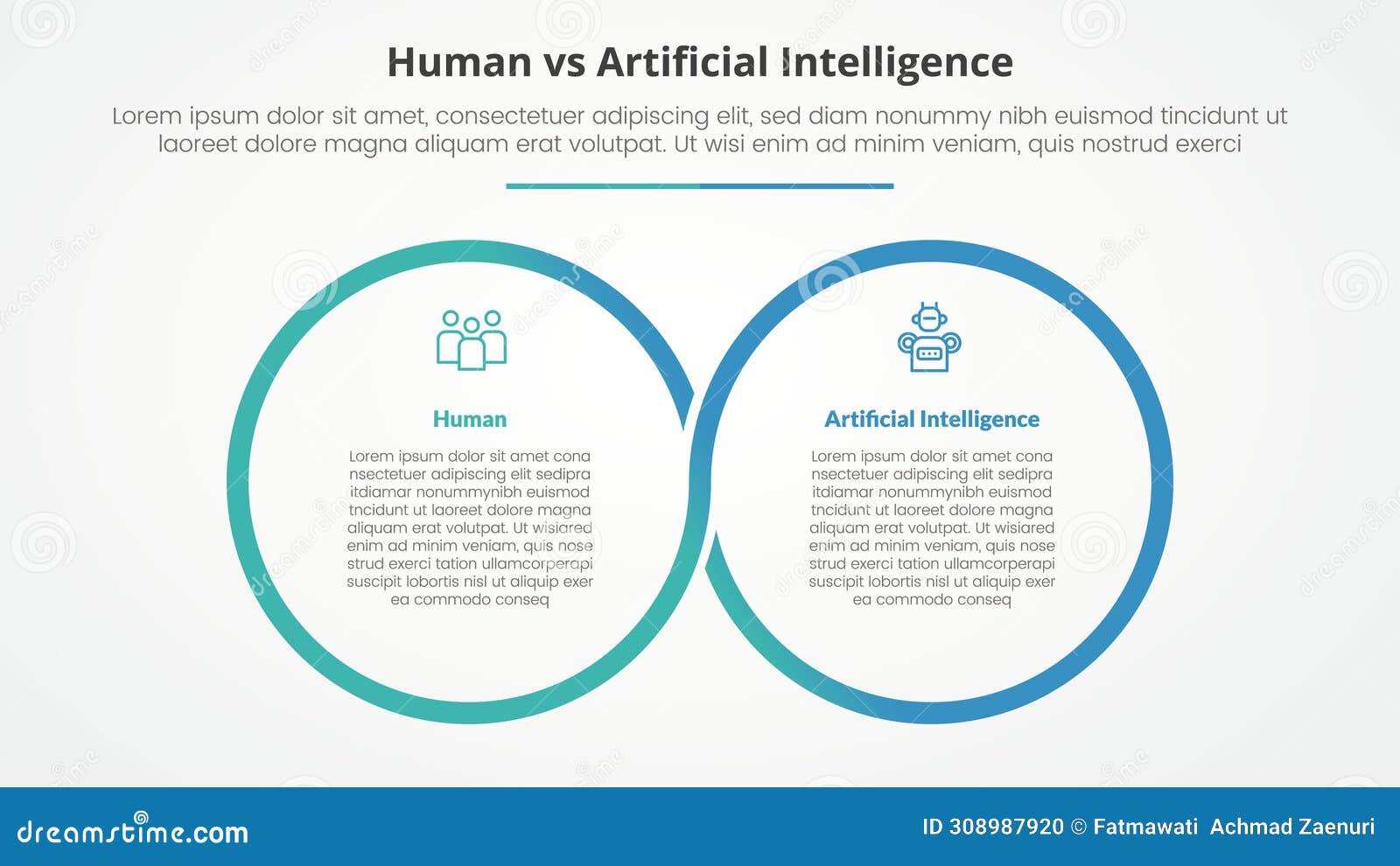 Human vs Artificial Intelligence

Lorem ipsum dolor sit amet, consectetuer adipiscing elit, sed diam nonummy nibh euismod tincidunt ut laoreet dolore magna aliquam erat volutpat. Ut wisi enim ad minim veniam, quis nostrud exerci

Human

Lorem ipsum dolor sit amet cona nsectetuer adipiscing elit sedipra itdiamar nonummynibh euismod tncidunt ut laoreet dolore magna aliquam erat volutpat. Ut wisiared enim ad minim veniam, quis nose strud exerci tation ullamcorperapi suscipit lobortis nisl ut aliquip exer ea commodo conseq

Artificial Intelligence

Lorem ipsum dolor sit amet cona nsectetuer adipiscing elit sedipra itdiamar nonummynibh euismod tncidunt ut laoreet dolore magna aliquam erat volutpat. Ut wisiared enim ad minim veniam, quis nose strud exerci tation ullamcorperapi suscipit lobortis nisl ut aliquip exer ea commodo conseq

dreamstime.com

ID 308987920 © Fatmawati Achmad Zaenuri