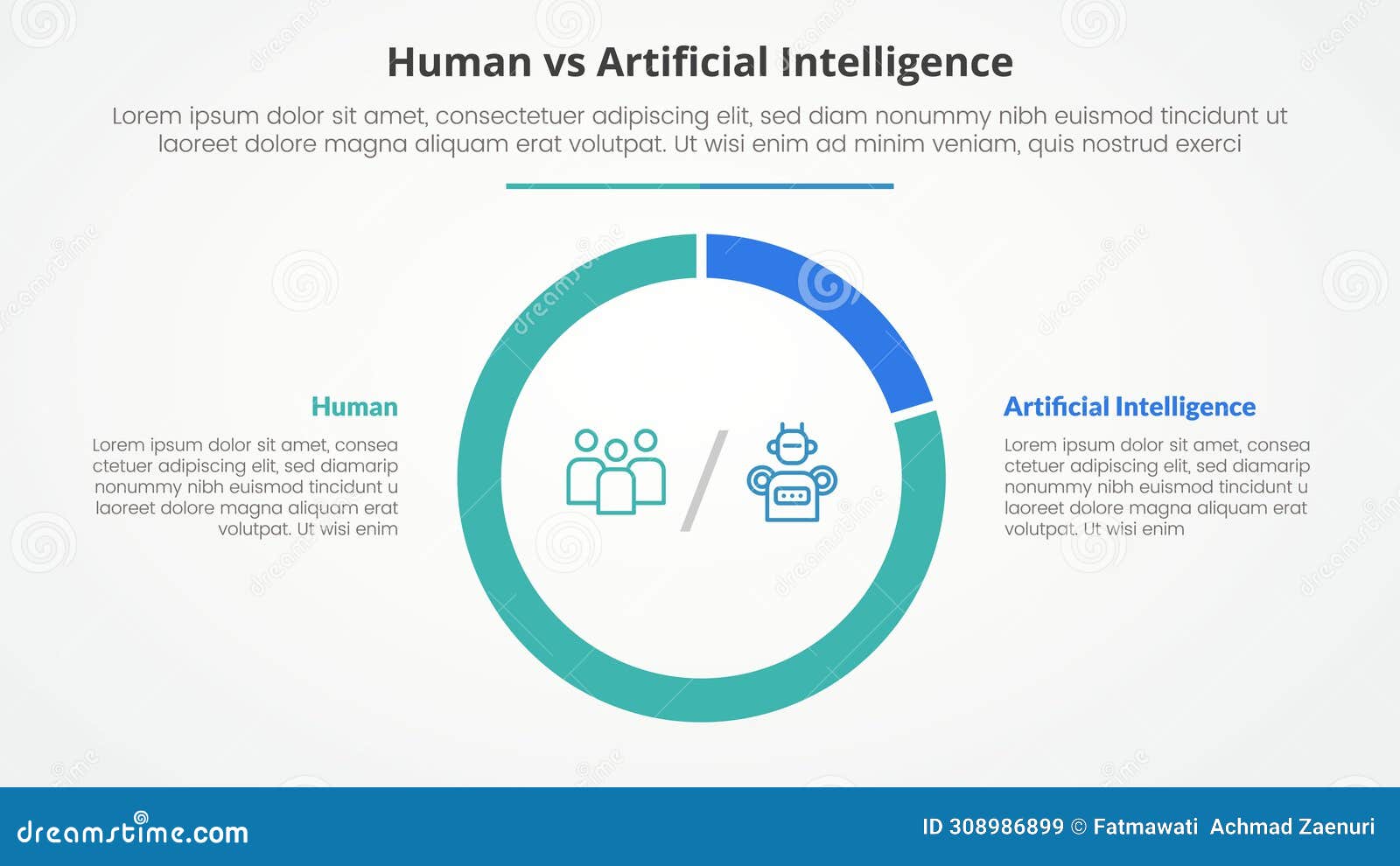 Human vs Artificial Intelligence

Lorem ipsum dolor sit amet, consectetuer adipiscing elit, sed diam nonummy nibh euismod tincidunt ut laoreet dolore magna aliquam erat volutpat. Ut wisi enim ad minim veniam, quis nostrud exerci

Human

Lorem ipsum dolor sit amet, consea ctetuer adipiscing elit, sed diamarip nonummy nibh euismod tincidunt u laoreet dolore magna aliquam erat volutpat. Ut wisi enim

Artificial Intelligence

Lorem ipsum dolor sit amet, consea ctetuer adipiscing elit, sed diamarip nonummy nibh euismod tincidunt u laoreet dolore magna aliquam erat volutpat. Ut wisi enim

dreamstime.com

ID 308986899 © Fatmawati Achmad Zaenuri