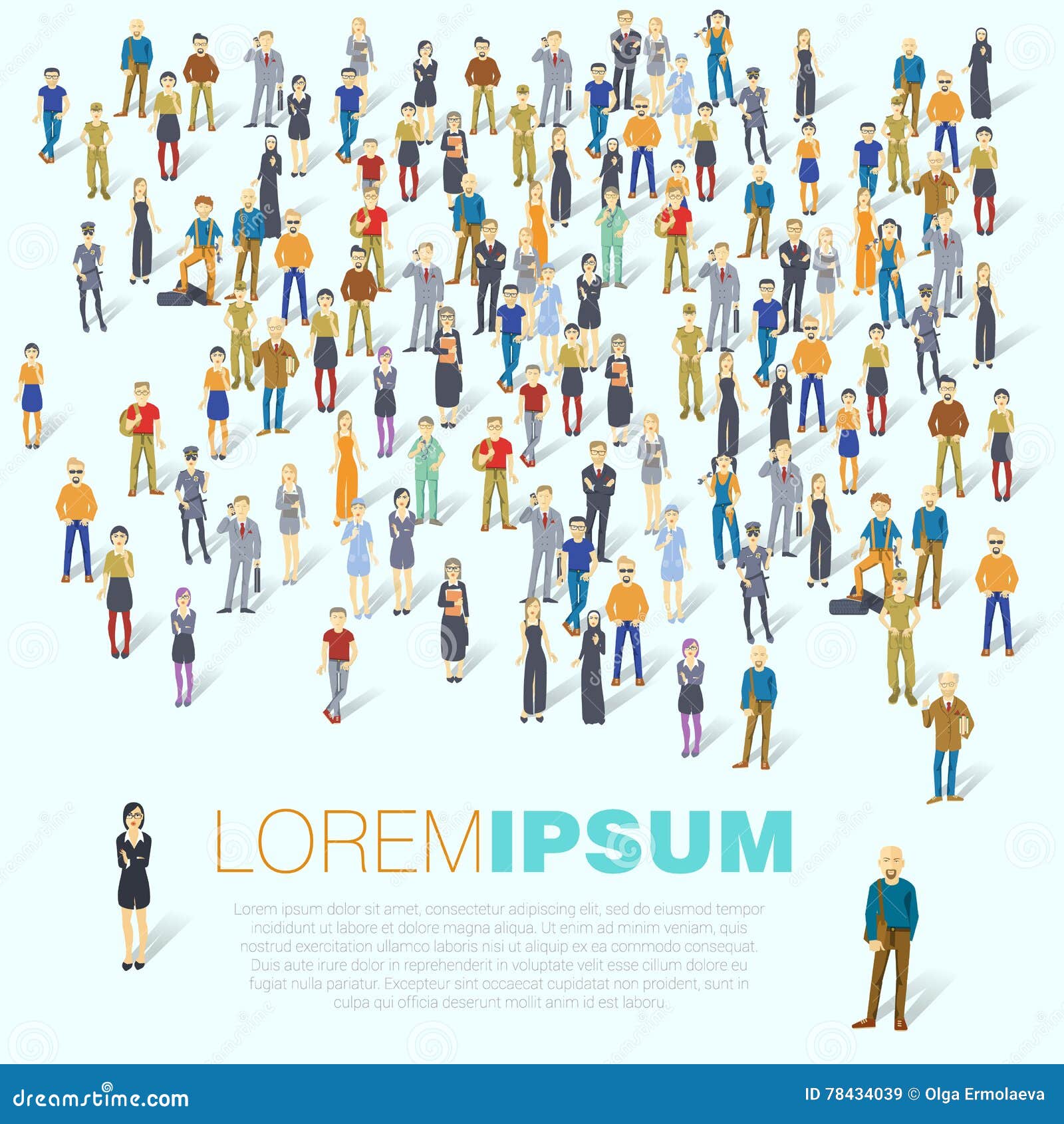 LOREMIPSUM

Lorem ipsum dolor sit amet, consectetur adipiscing elit, sed do eiusmod tempor incididunt ut labore et dolore magna aliqua. Ut enim ad minim veniam, quis nostrud exercitation ullamco laboris nisi ut aliquip ex ea commodo consequat. Duis aute irure dolor in reprehenderit in voluptate velit esse cillum dolore eu fugiat nulla pariatur. Excepteur sint occaecat cupidatat non proident, sunt in culpa qui officia deserunt mollit anim id est laboru.

dreamstime.com

ID 78434039 © Olga Ermolaeva