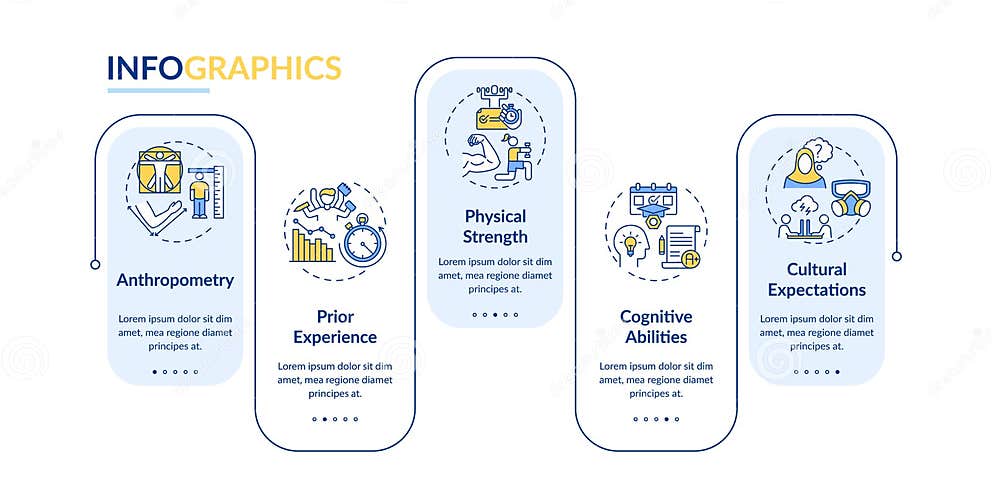 INFOGRAPHICS

Anthropometry

Lorem ipsum dolor sit dim amet, mea regione diamet principes at.

Prior Experience

Lorem ipsum dolor sit dim amet, mea regione diamet principes at.

Physical Strength

Lorem ipsum dolor sit dim amet, mea regione diamet principes at.

Cognitive Abilities

Lorem ipsum dolor sit dim amet, mea regione diamet principes at.

Cultural Expectations

Lorem ipsum dolor sit dim amet, mea regione diamet principes at.