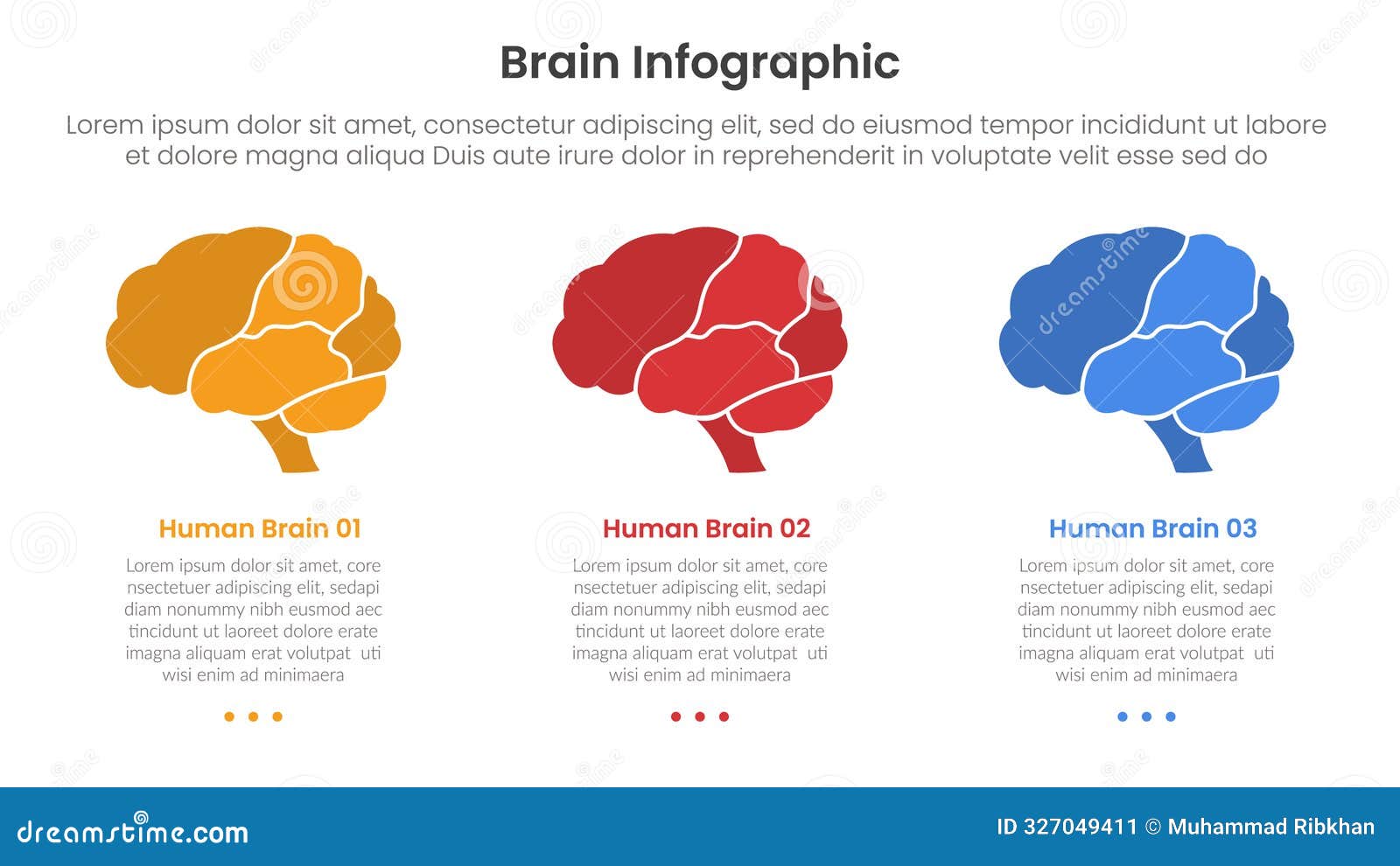 Brain Infographic

Lorem ipsum dolor sit amet, consectetur adipiscing elit, sed do eiusmod tempor incididunt ut labore et dolore magna aliqua Duis aute irure dolor in reprehenderit in voluptate velit esse sed do

Human Brain 01

Lorem ipsum dolor sit amet, core nsectetuer adipiscing elit, sedapi diam nonummy nibh eusmod aec tincidunt ut laoreet dolore erate imagna aliquam erat volutpat uti wisi enim ad minimaera

Human Brain 02

Lorem ipsum dolor sit amet, core nsectetuer adipiscing elit, sedapi diam nonummy nibh eusmod aec tincidunt ut laoreet dolore erate imagna aliquam erat volutpat uti wisi enim ad minimaera

Human Brain 03

Lorem ipsum dolor sit amet, core nsectetuer adipiscing elit, sedapi diam nonummy nibh eusmod aec tincidunt ut laoreet dolore erate imagna aliquam erat volutpat uti wisi enim ad minimaera

dreamstime.com

ID 327049411 © Muhammad Ribkhan