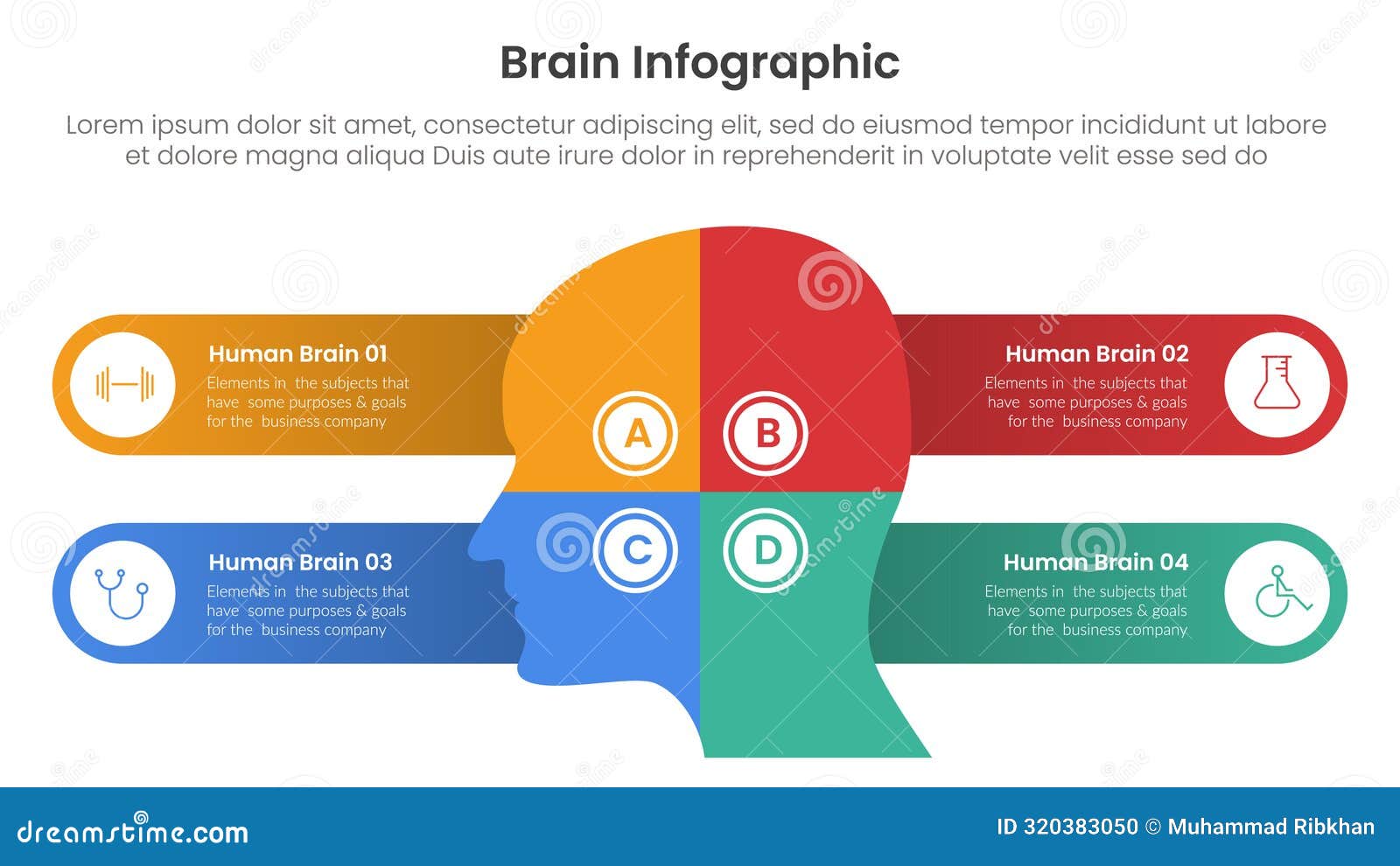 Brain Infographic

Lorem ipsum dolor sit amet, consectetur adipiscing elit, sed do eiusmod tempor incididunt ut labore et dolore magna aliqua Duis aute irure dolor in reprehenderit in voluptate velit esse sed do

Human Brain 01
Elements in the subjects that have some purposes & goals for the business company

A

B

Human Brain 02
Elements in the subjects that have some purposes & goals for the business company

Human Brain 03
Elements in the subjects that have some purposes & goals for the business company

C

D

Human Brain 04
Elements in the subjects that have some purposes & goals for the business company

dreamstime.com

ID 320383050 © Muhammad Ribkhan