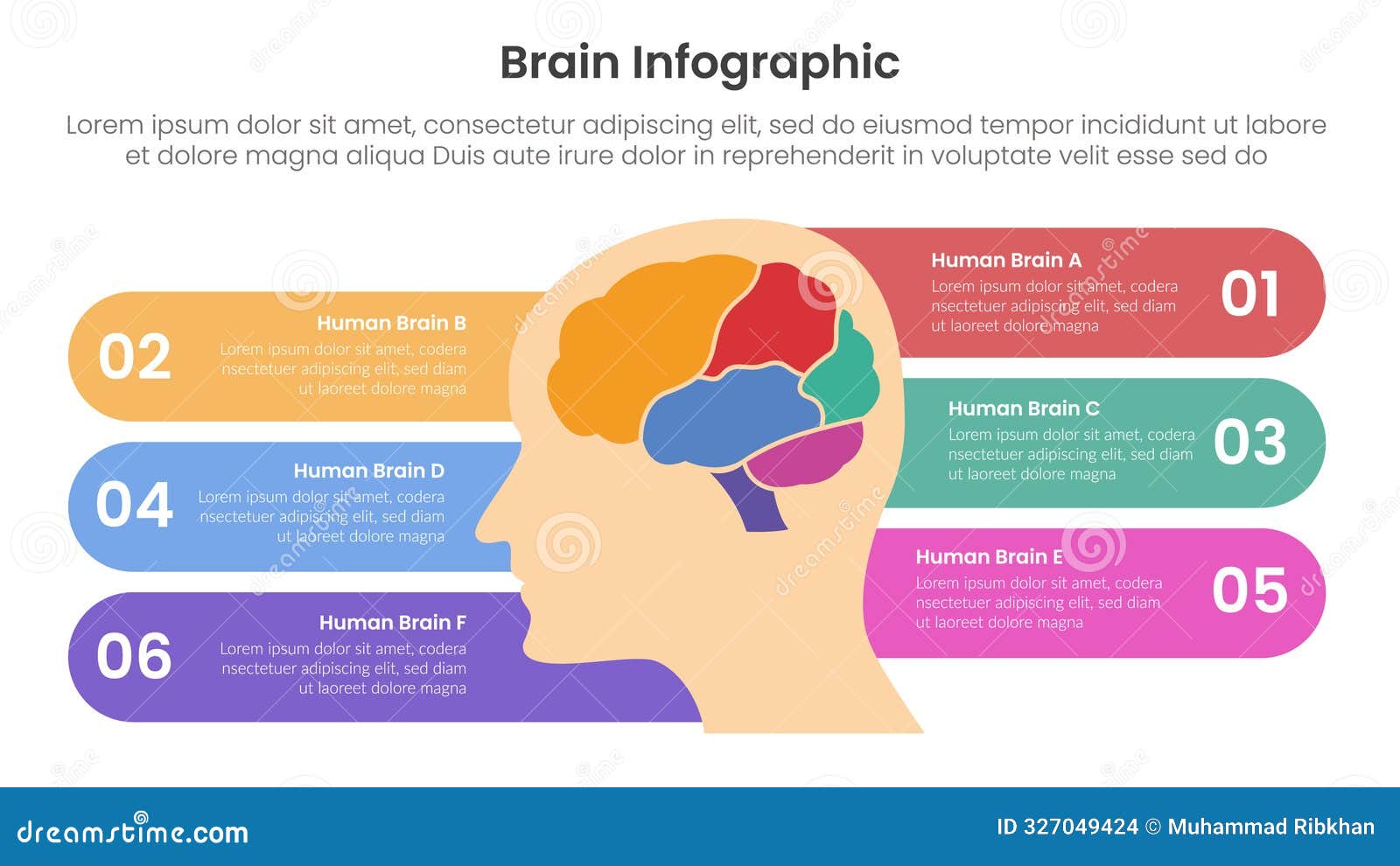 Brain Infographic

Lorem ipsum dolor sit amet, consectetur adipiscing elit, sed do eiusmod tempor incididunt ut labore et dolore magna aliqua Duis aute irure dolor in reprehenderit in voluptate velit esse sed do

Human Brain A
Lorem ipsum dolor sit amet, codera nsectetuer adipiscing elit, sed diam ut laoreet dolore magna
01

02
Human Brain B
Lorem ipsum dolor sit amet, codera nsectetuer adipiscing elit, sed diam ut laoreet dolore magna

Human Brain C
Lorem ipsum dolor sit amet, codera nsectetuer adipiscing elit, sed diam ut laoreet dolore magna
03

04
Human Brain D
Lorem ipsum dolor sit amet, codera nsectetuer adipiscing elit, sed diam ut laoreet dolore magna

Human Brain E
Lorem ipsum dolor sit amet, codera nsectetuer adipiscing elit, sed diam ut laoreet dolore magna
05

06
Human Brain F
Lorem ipsum dolor sit amet, codera nsectetuer adipiscing elit, sed diam ut laoreet dolore magna

dreamstime.com
ID 327049424 © Muhammad Ribkhan