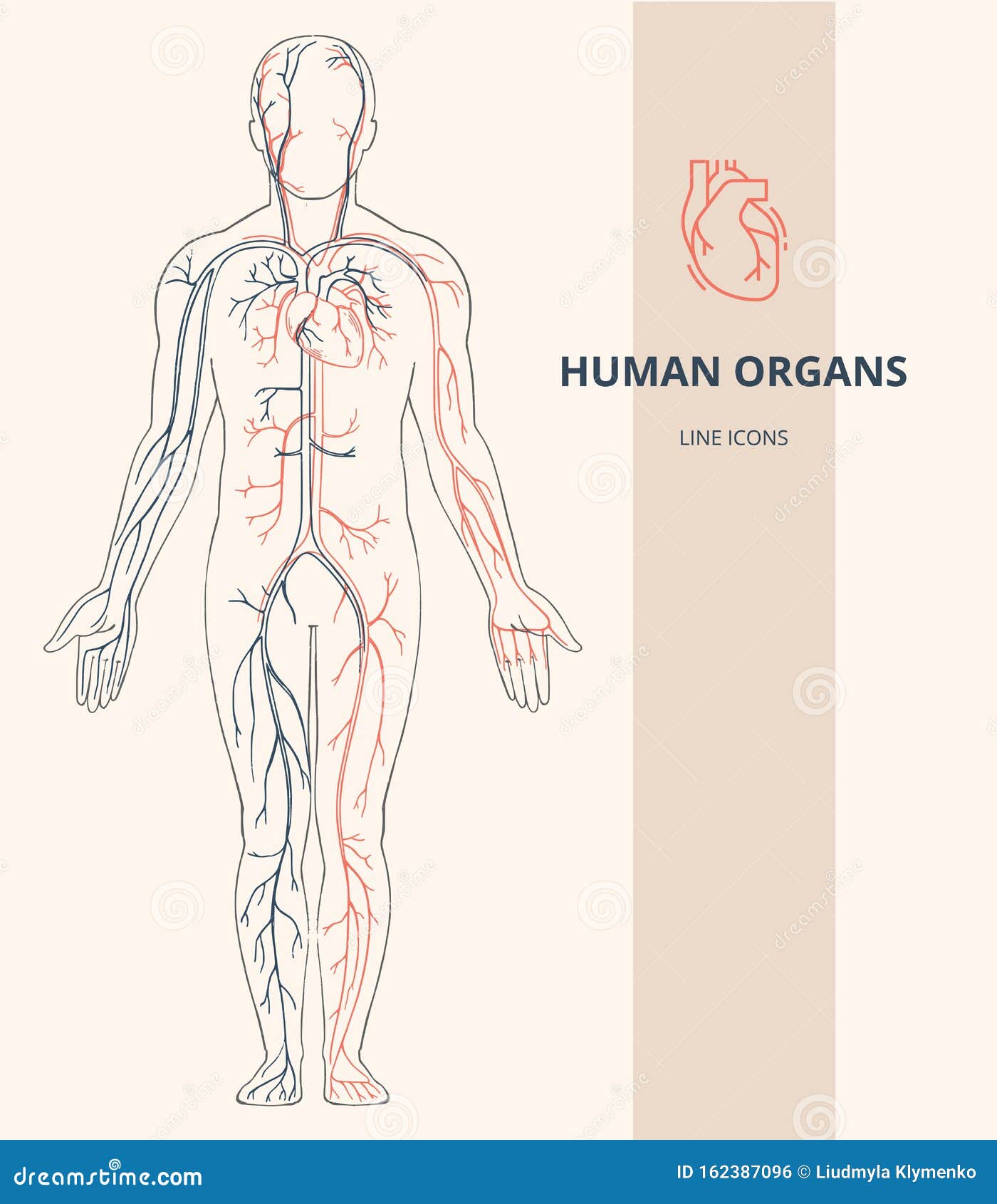 HUMAN ORGANS

LINE ICONS

dreamstime.com

ID 162387096 © Liudmyla Klymenko