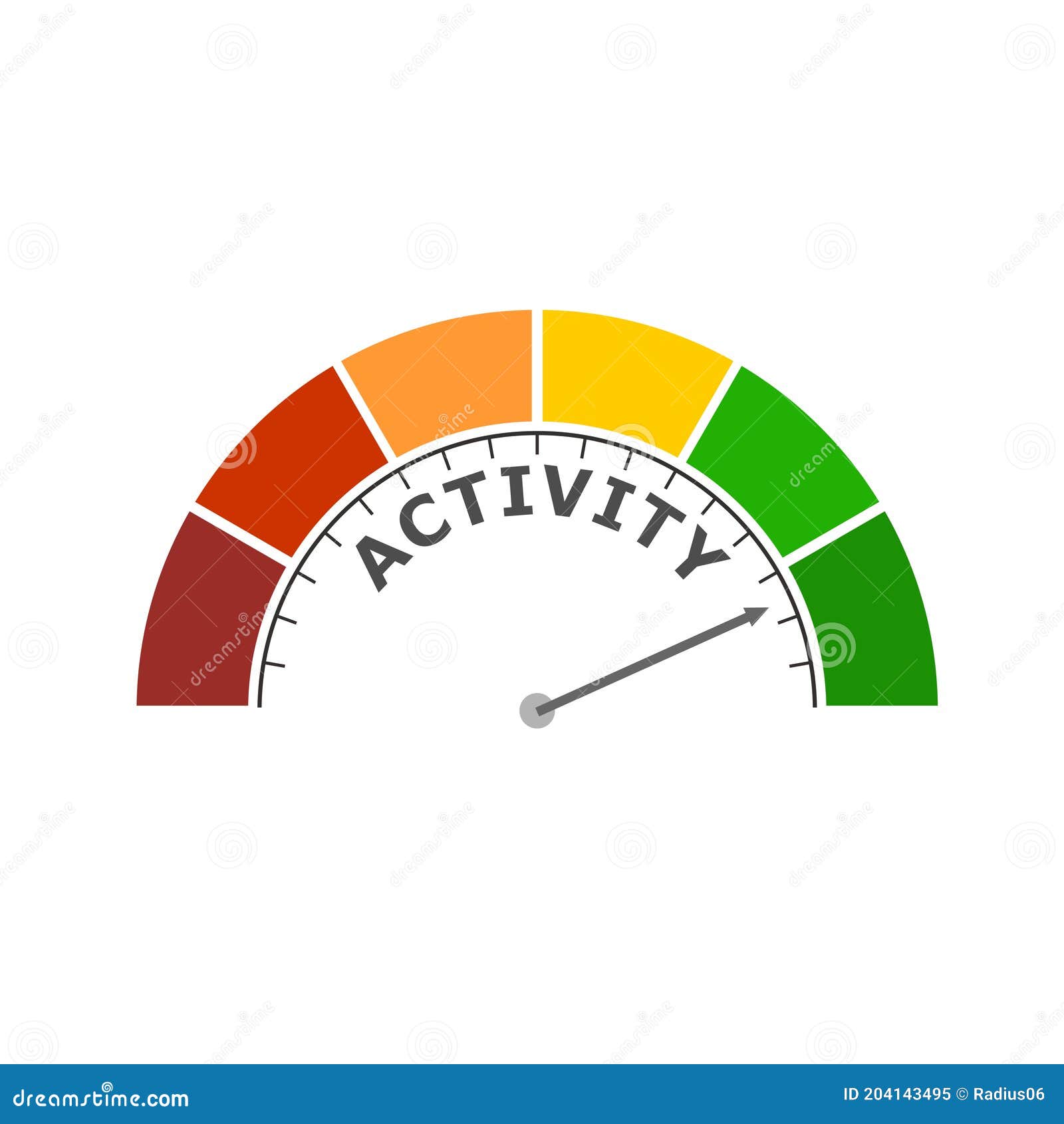 ACTIVITY

dreamstime.com

ID 204143495 © Radius06