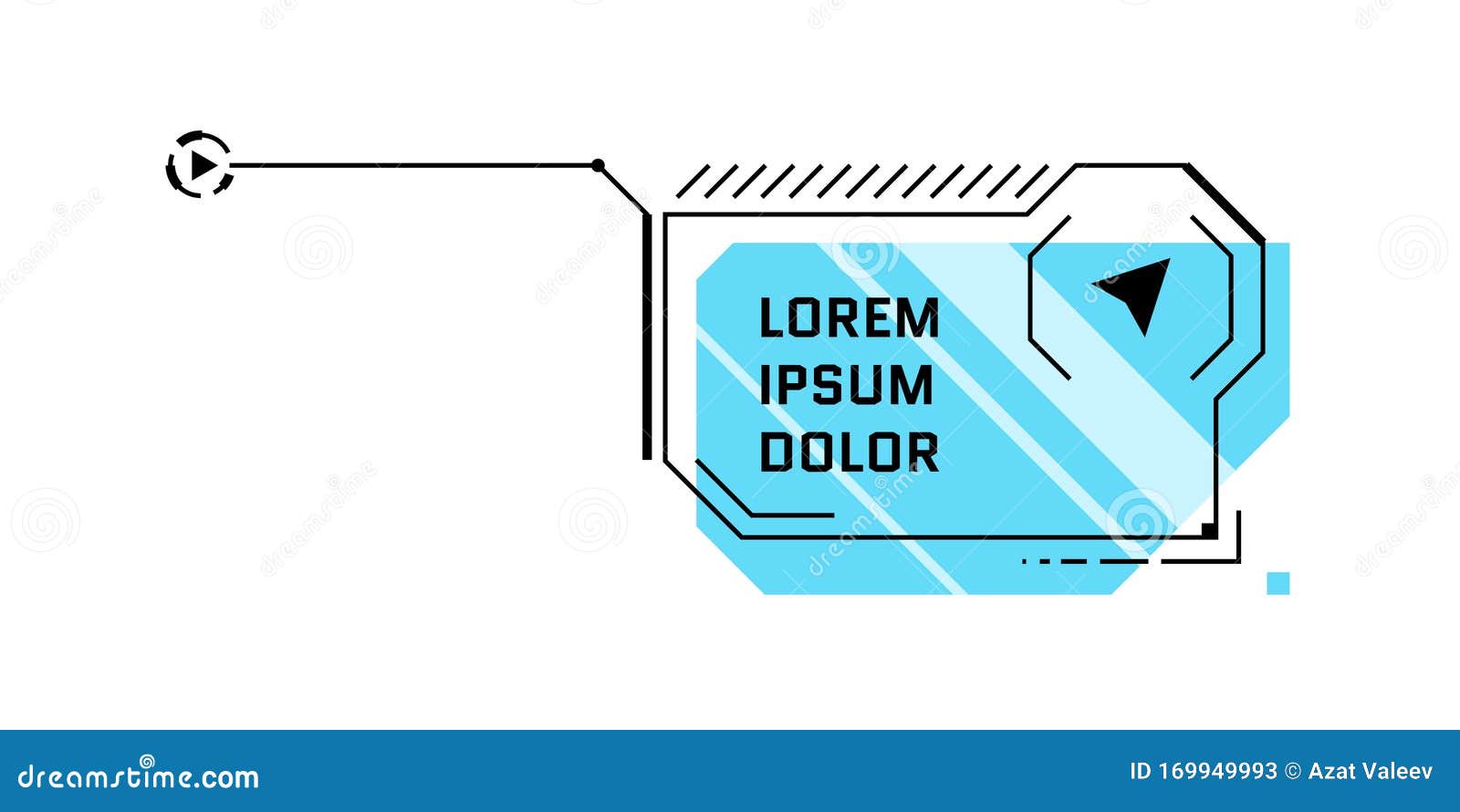 LOREM
IPSUM
DOLOR

dreamstime.com

ID 169949993 © Azat Valeev