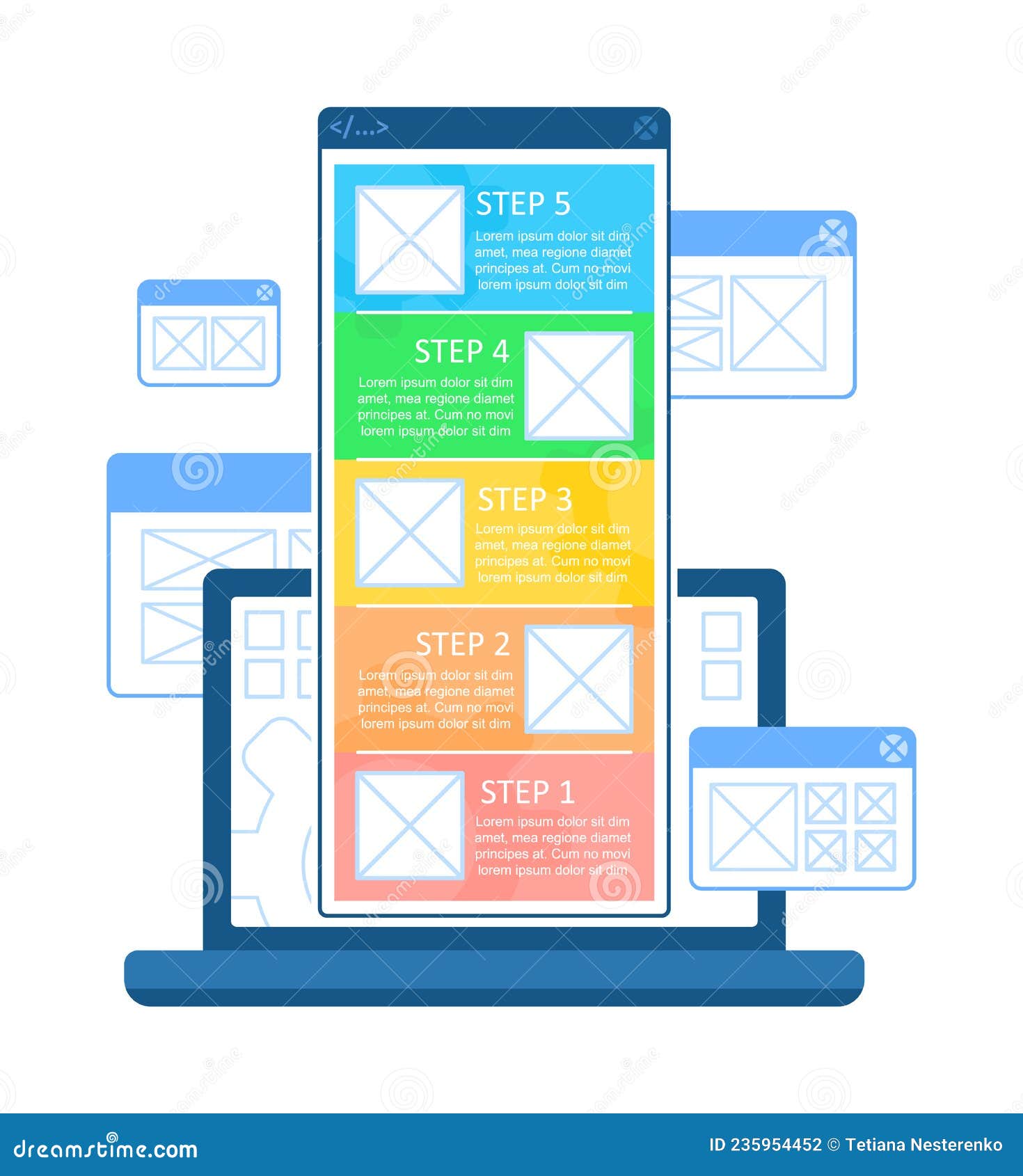 </...>

STEP 5
Lorem ipsum dolor sit dim amet, mea regione diamet principes at. Cum no movi lorem ipsum dolor sit dim

STEP 4
Lorem ipsum dolor sit dim amet, mea regione diamet principes at. Cum no movi lorem ipsum dolor sit dim

STEP 3
Lorem ipsum dolor sit dim amet, mea regione diamet principes at. Cum no movi lorem ipsum dolor sit dim

STEP 2
Lorem ipsum dolor sit dim amet, mea regione diamet principes at. Cum no movi lorem ipsum dolor sit dim

STEP 1
Lorem ipsum dolor sit dim amet, mea regione diamet principes at. Cum no movi lorem ipsum dolor sit dim

dreamstime.com

ID 235954452 © Tetiana Nesterenko