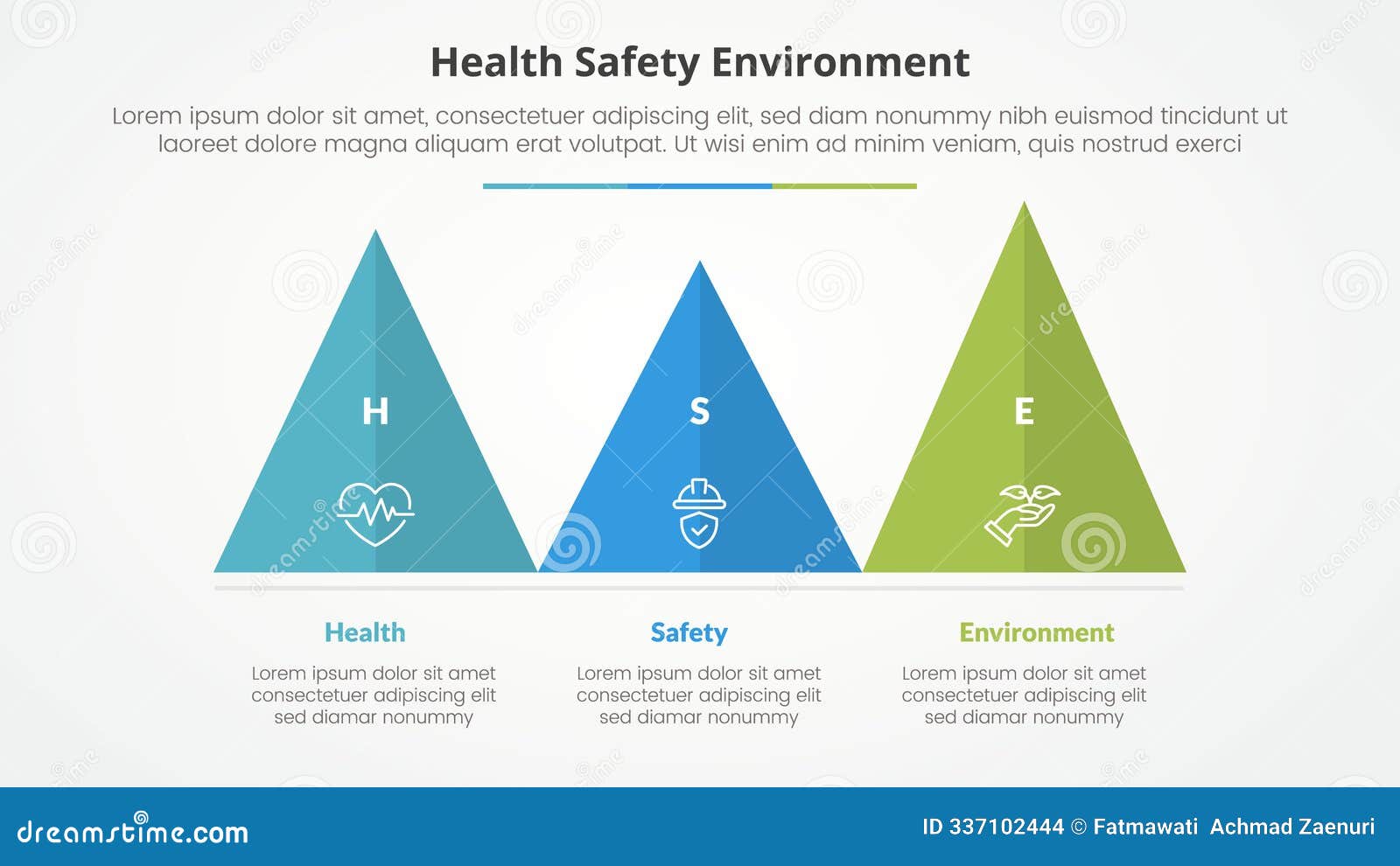 Health Safety Environment

Lorem ipsum dolor sit amet, consectetuer adipiscing elit, sed diam nonummy nibh euismod tincidunt ut laoreet dolore magna aliquam erat volutpat. Ut wisi enim ad minim veniam, quis nostrud exerci

H

S

E

Health

Lorem ipsum dolor sit amet consectetuer adipiscing elit sed diamar nonummy

Safety

Lorem ipsum dolor sit amet consectetuer adipiscing elit sed diamar nonummy

Environment

Lorem ipsum dolor sit amet consectetuer adipiscing elit sed diamar nonummy

dreamstime.com

ID 337102444 © Fatmawati Achmad Zaenuri