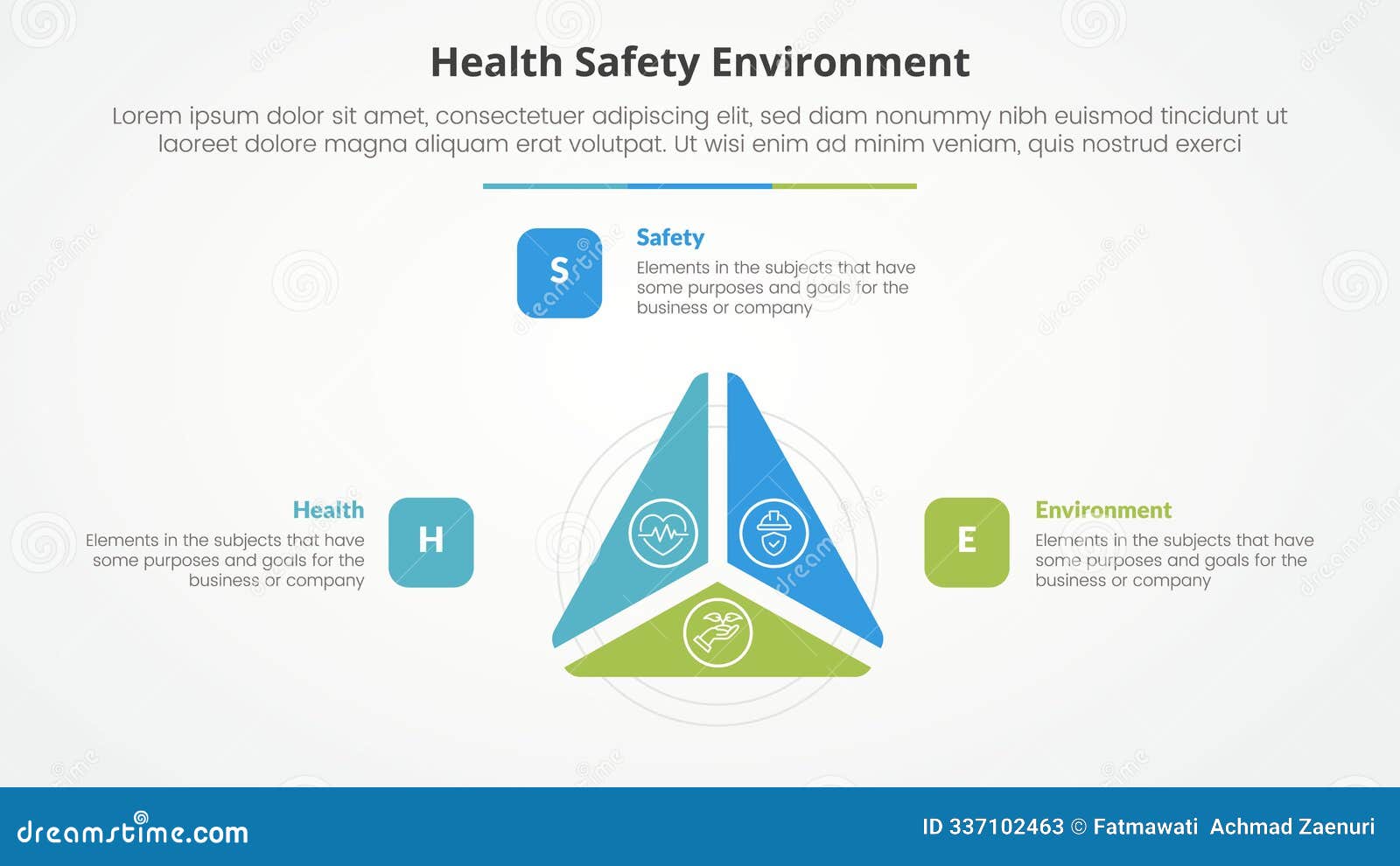 Health Safety Environment

Lorem ipsum dolor sit amet, consectetuer adipiscing elit, sed diam nonummy nibh euismod tincidunt ut laoreet dolore magna aliquam erat volutpat. Ut wisi enim ad minim veniam, quis nostrud exerci

S

Safety

Elements in the subjects that have some purposes and goals for the business or company

Health

Elements in the subjects that have some purposes and goals for the business or company

H

E

Environment

Elements in the subjects that have some purposes and goals for the business or company

dreamstime.com

ID 337102463 © Fatmawati Achmad Zaenuri