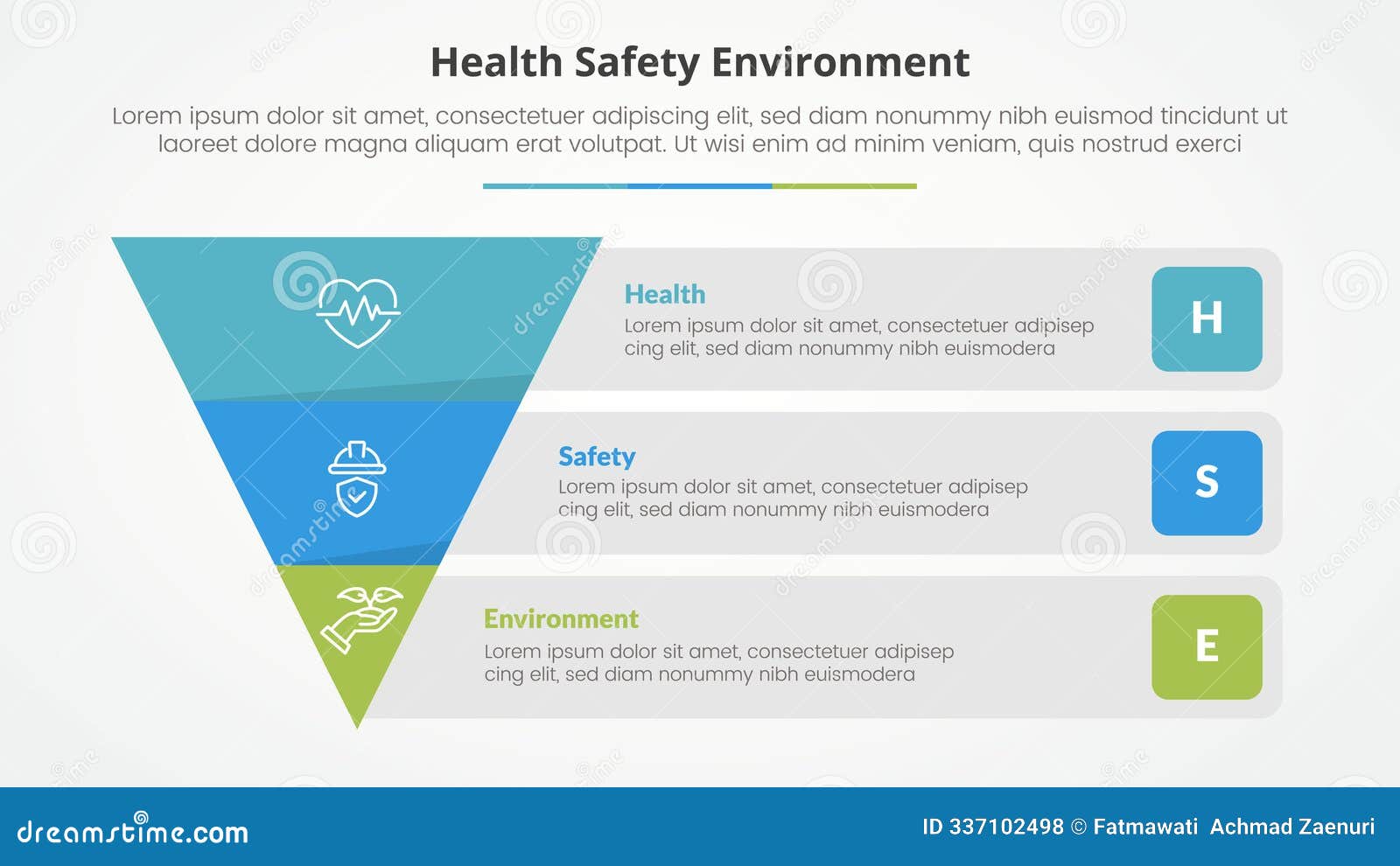 Health Safety Environment

Lorem ipsum dolor sit amet, consectetuer adipiscing elit, sed diam nonummy nibh euismod tincidunt ut laoreet dolore magna aliquam erat volutpat. Ut wisi enim ad minim veniam, quis nostrud exerci

Health
Lorem ipsum dolor sit amet, consectetuer adipisep cing elit, sed diam nonummy nibh euismodera

H

Safety
Lorem ipsum dolor sit amet, consectetuer adipisep cing elit, sed diam nonummy nibh euismodera

S

Environment
Lorem ipsum dolor sit amet, consectetuer adipisep cing elit, sed diam nonummy nibh euismodera

E

dreamstime.com

ID 337102498 © Fatmawati Achmad Zaenuri