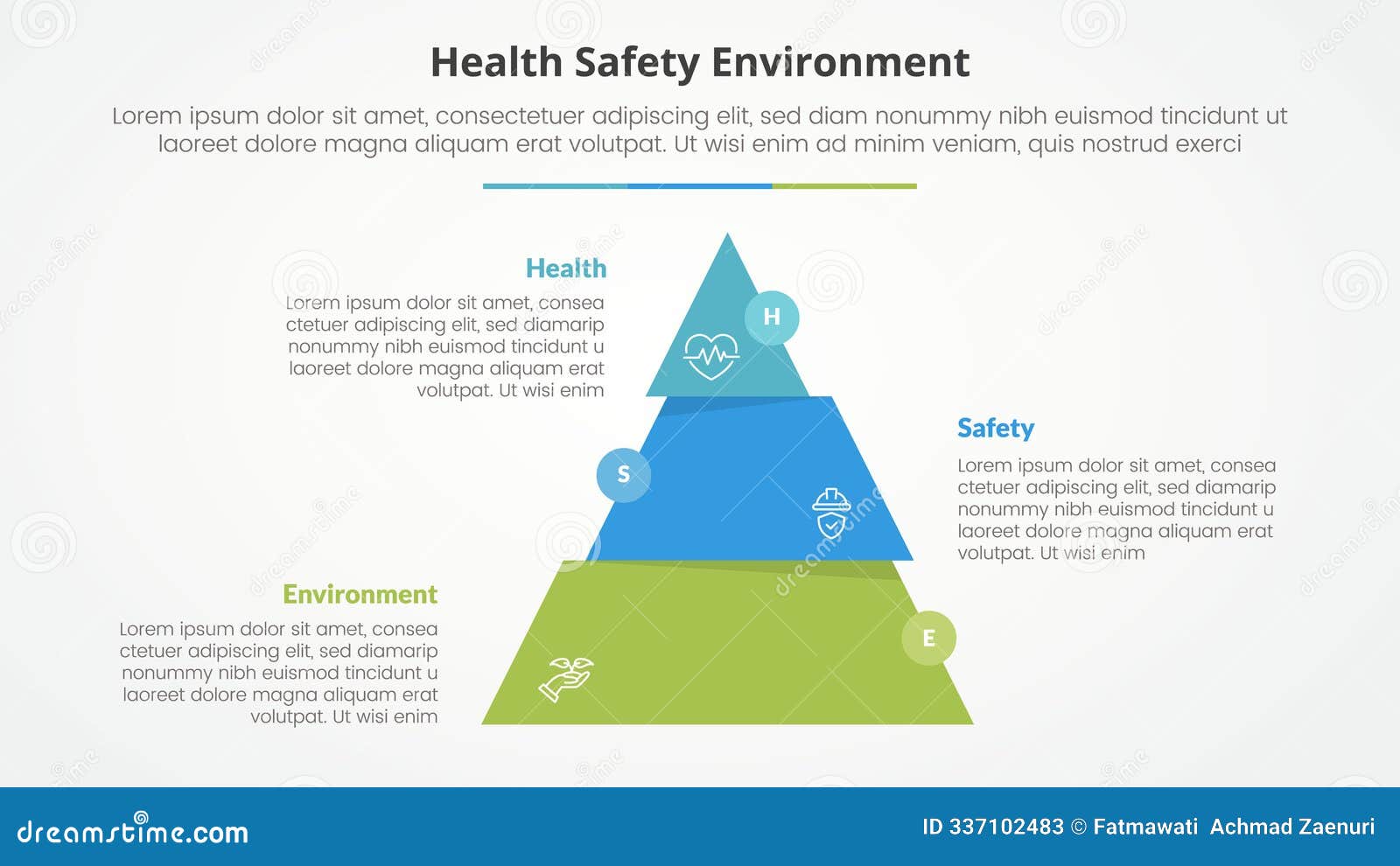 Health Safety Environment

Lorem ipsum dolor sit amet, consectetuer adipiscing elit, sed diam nonummy nibh euismod tincidunt ut laoreet dolore magna aliquam erat volutpat. Ut wisi enim ad minim veniam, quis nostrud exerci

Health

Lorem ipsum dolor sit amet, consea ctetuer adipiscing elit, sed diamarip nonummy nibh euismod tincidunt u laoreet dolore magna aliquam erat volutpat. Ut wisi enim

H

S

Safety

Lorem ipsum dolor sit amet, consea ctetuer adipiscing elit, sed diamarip nonummy nibh euismod tincidunt u laoreet dolore magna aliquam erat volutpat. Ut wisi enim

Environment

Lorem ipsum dolor sit amet, consea ctetuer adipiscing elit, sed diamarip nonummy nibh euismod tincidunt u laoreet dolore magna aliquam erat volutpat. Ut wisi enim

E

dreamstime.com

ID 337102483 © Fatmawati Achmad Zaenuri